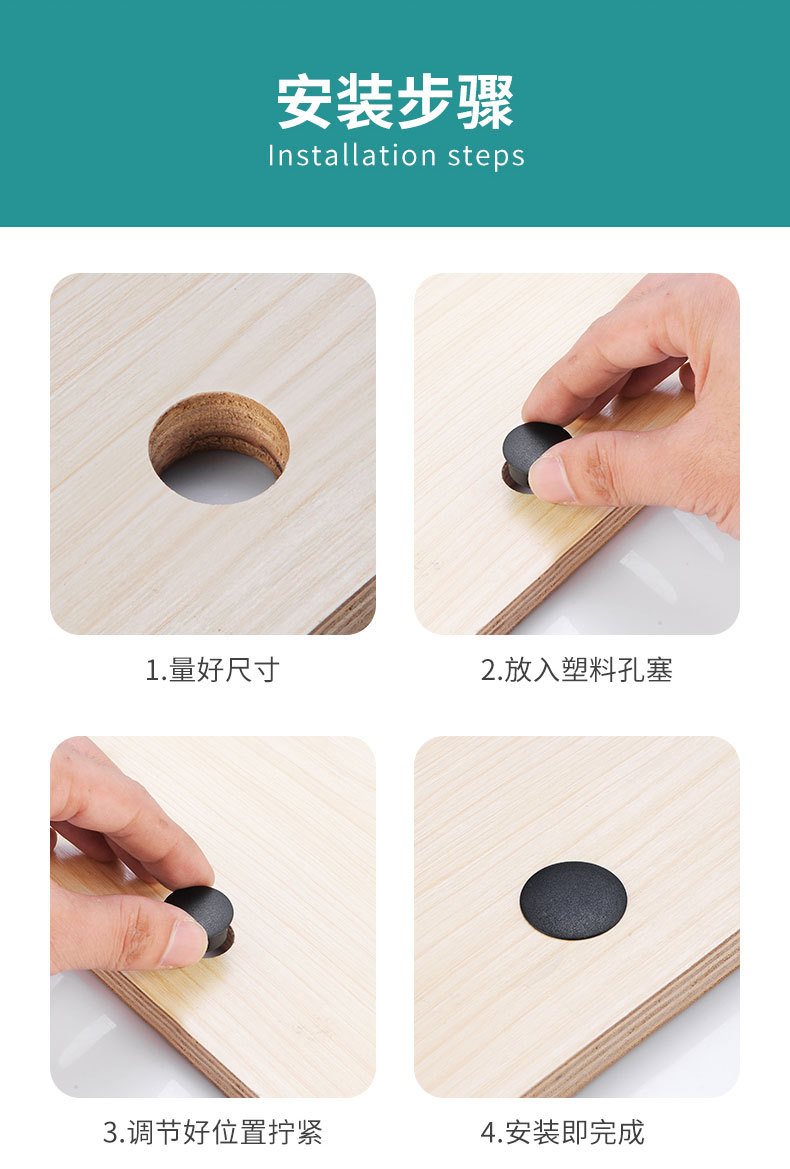 安装步骤
Installation steps

1.量好尺寸

2.放入塑料孔塞

3.调节好位置拧紧

4.安装即完成