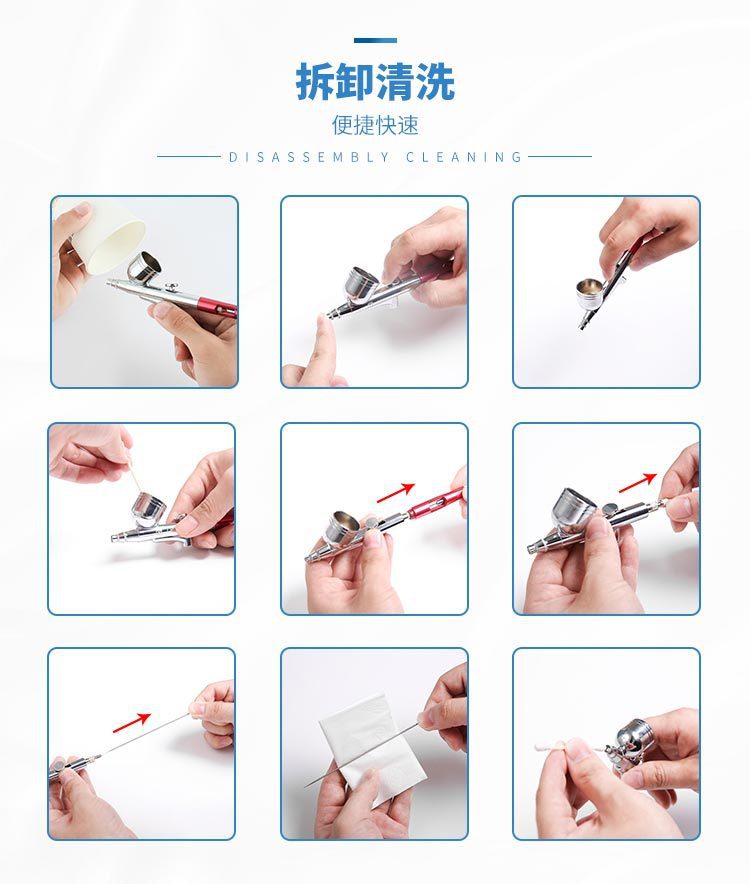 拆卸清洗
便捷快速
DISASSEMBLY CLEANING