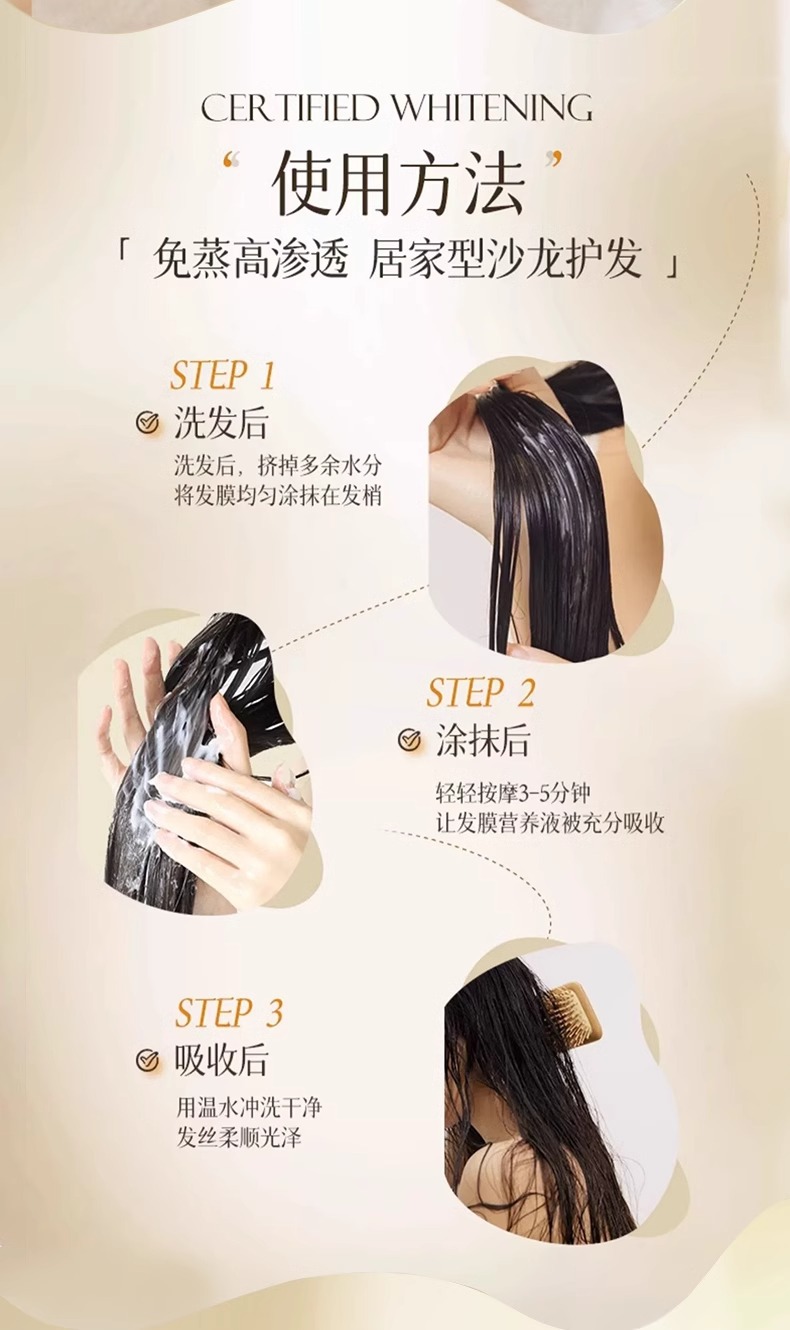 CERTIFIED WHITENING

“ 使用方法 ”

「 免蒸高渗透 居家型沙龙护发 」

STEP 1
洗发后
洗发后，挤掉多余水分
将发膜均匀涂抹在发梢

STEP 2
涂抹后
轻轻按摩3-5分钟
让发膜营养液被充分吸收

STEP 3
吸收后
用温水冲洗干净
发丝柔顺光泽