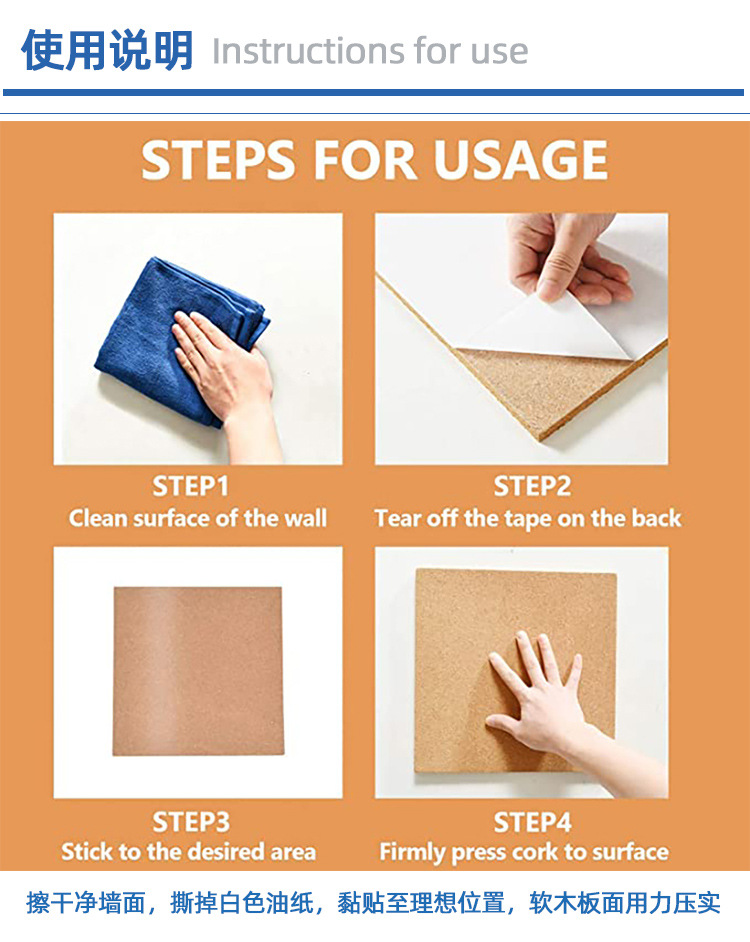 使用说明 Instructions for use

STEPS FOR USAGE

STEP1
Clean surface of the wall

STEP2
Tear off the tape on the back

STEP3
Stick to the desired area

STEP4
Firmly press cork to surface

擦干净墙面，撕掉白色油纸，黏贴至理想位置，软木板面用力压实