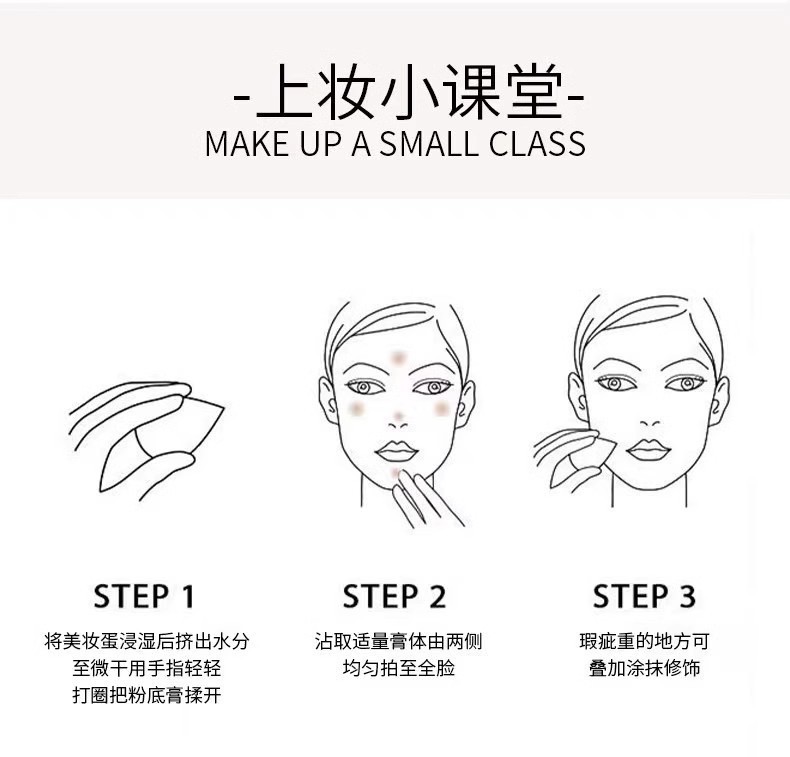 -上妆小课堂-
MAKE UP A SMALL CLASS

STEP 1
将美妆蛋浸湿后挤出水分
至微干用手指轻轻
打圈把粉底膏揉开

STEP 2
沾取适量膏体由两侧
均匀拍至全脸

STEP 3
瑕疵重的地方可
叠加涂抹修饰