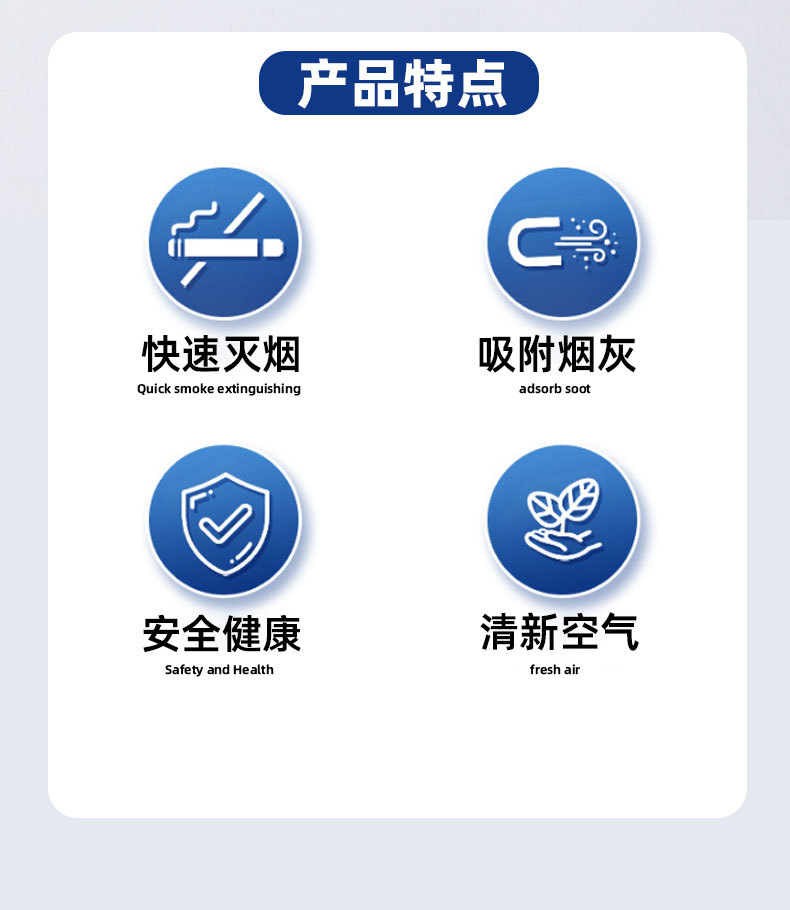 产品特点

快速灭烟
Quick smoke extinguishing

吸附烟灰
adsorb soot

安全健康
Safety and Health

清新空气
fresh air