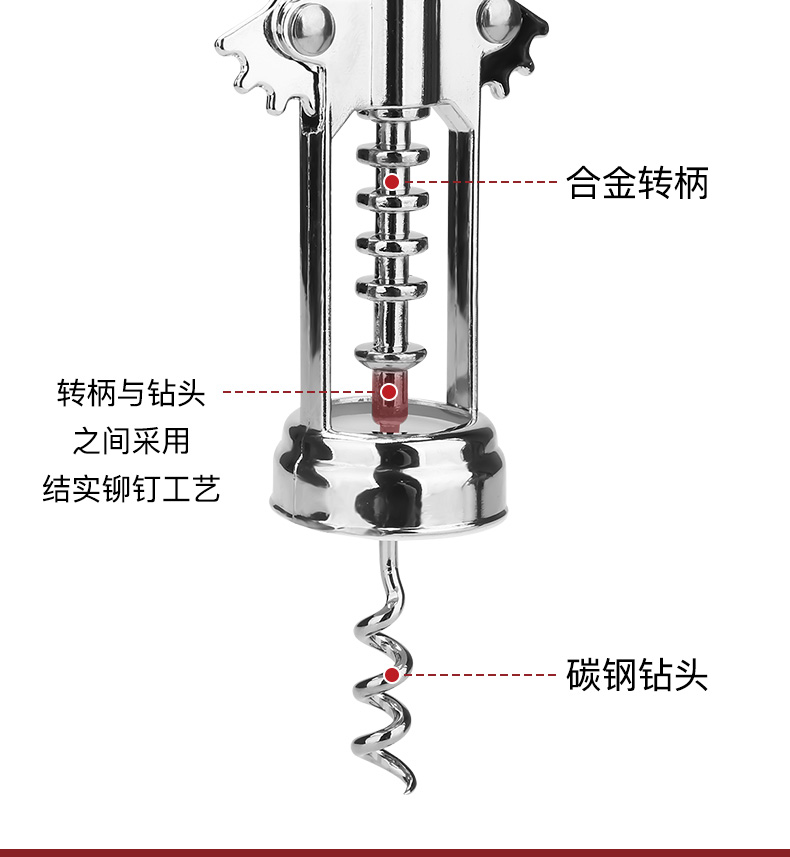 合金转柄

转柄与钻头
之间采用
结实铆钉工艺

碳钢钻头