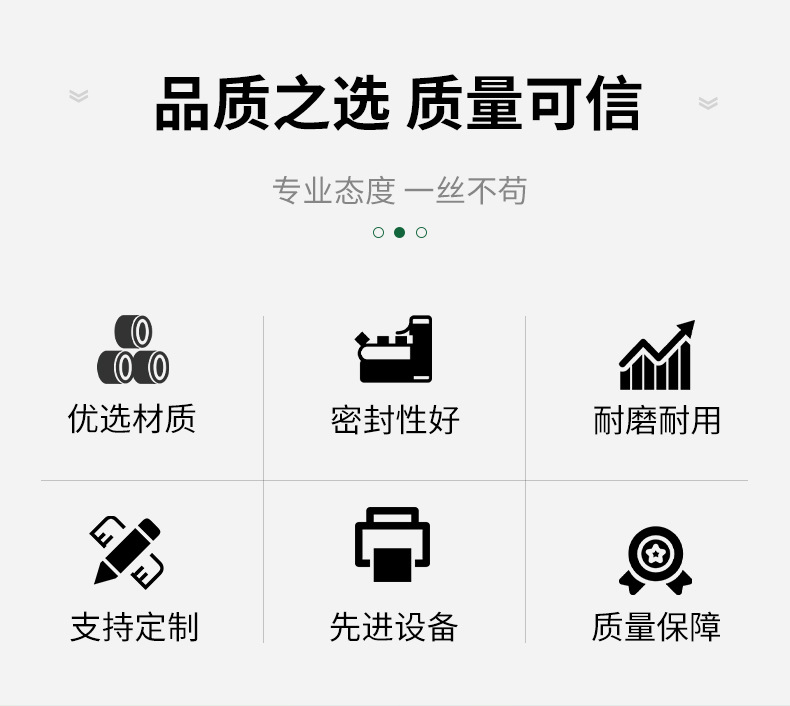 品质之选 质量可信

专业态度 一丝不苟

优选材质

密封性好

耐磨耐用

支持定制

先进设备

质量保障