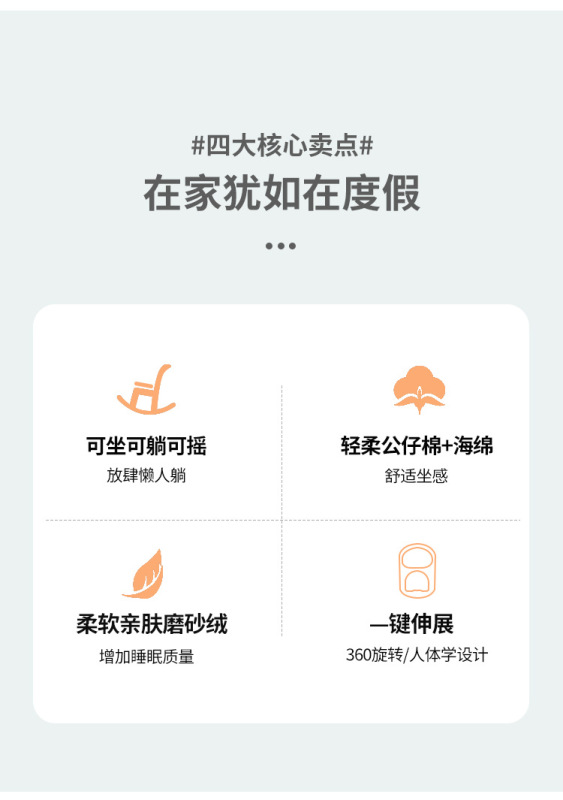 #四大核心卖点#

在家犹如在度假

可坐可躺可摇

放肆懒人躺

轻柔公仔棉+海绵

舒适坐感

柔软亲肤磨砂绒

增加睡眠质量

一键伸展

360旋转/人体学设计