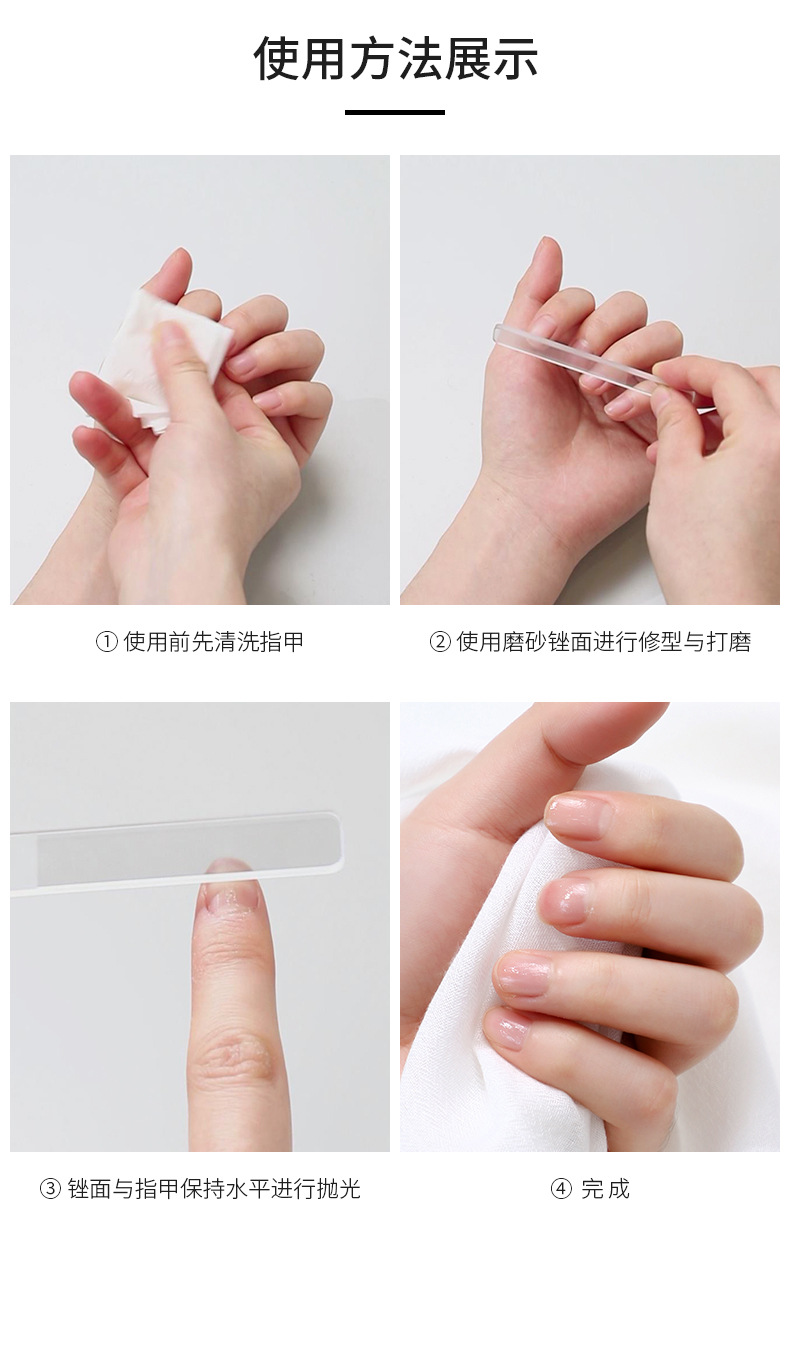 使用方法展示

① 使用前先清洗指甲

② 使用磨砂锉面进行修型与打磨

③ 锉面与指甲保持水平进行抛光

④ 完成