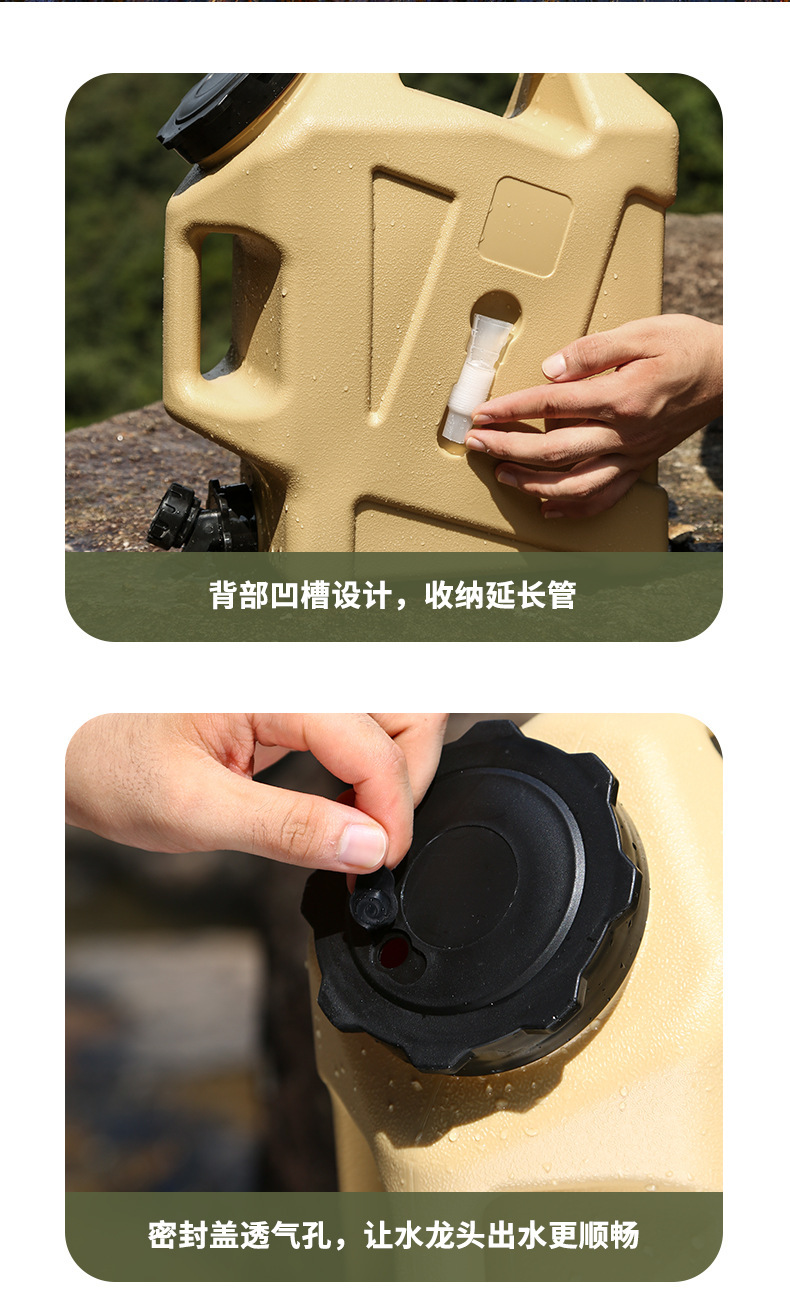 背部凹槽设计，收纳延长管

密封盖透气孔，让水龙头出水更顺畅