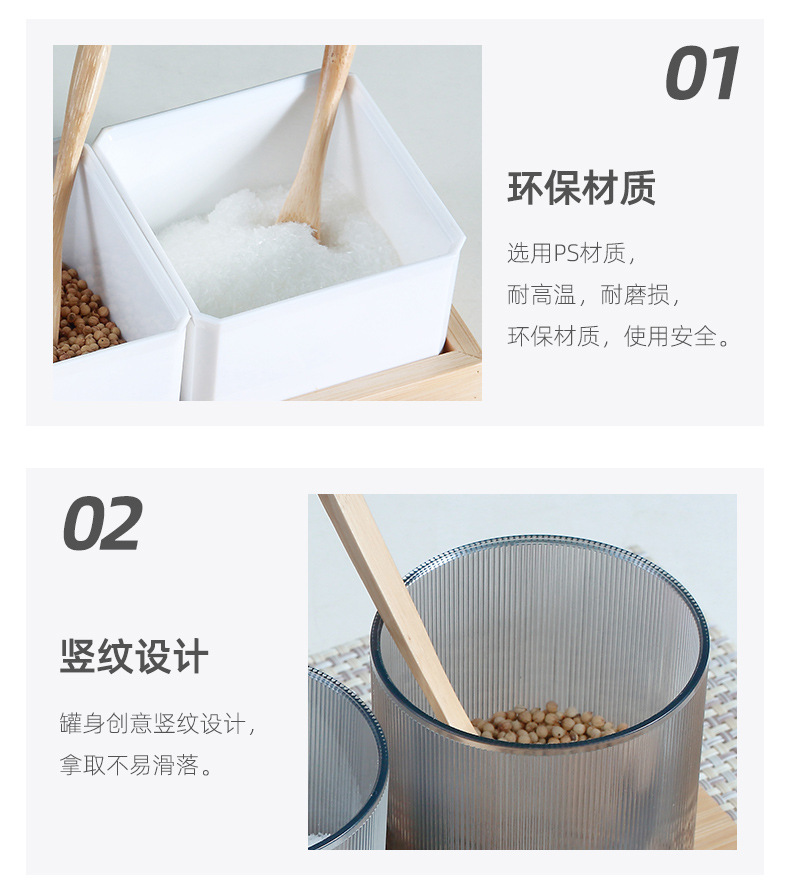 01

环保材质

选用PS材质，
耐高温，耐磨损，
环保材质，使用安全。

02

竖纹设计

罐身创意竖纹设计，
拿取不易滑落。