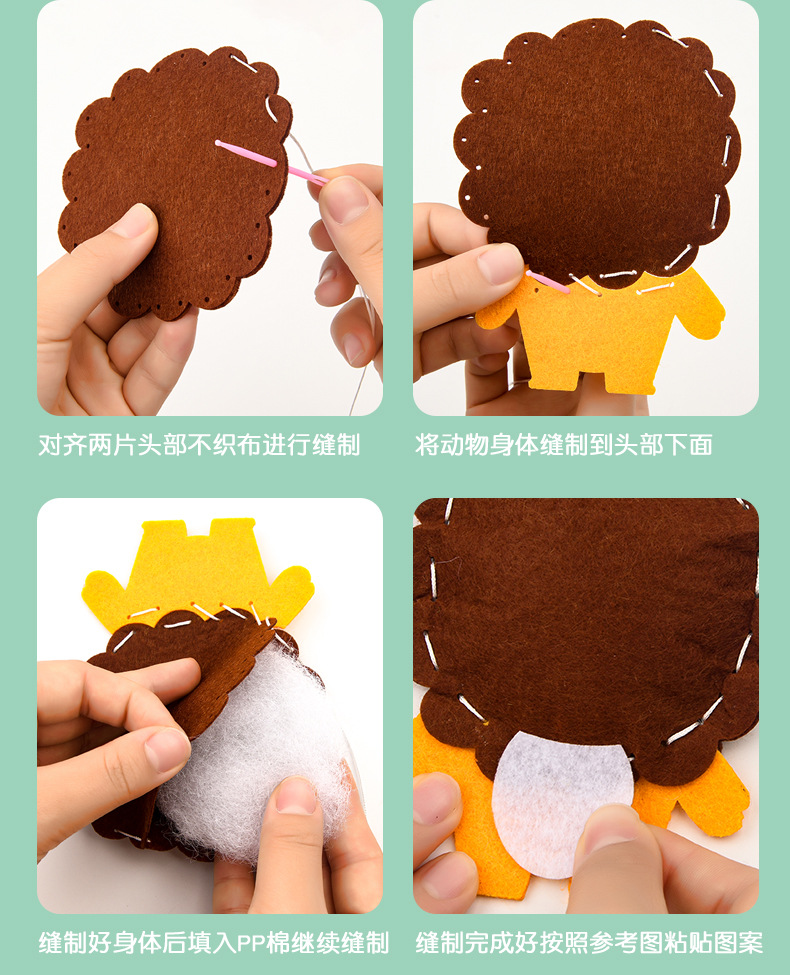 对齐两片头部不织布进行缝制

将动物身体缝制到头部下面

缝制好身体后填入PP棉继续缝制

缝制完成好按照参考图粘贴图案