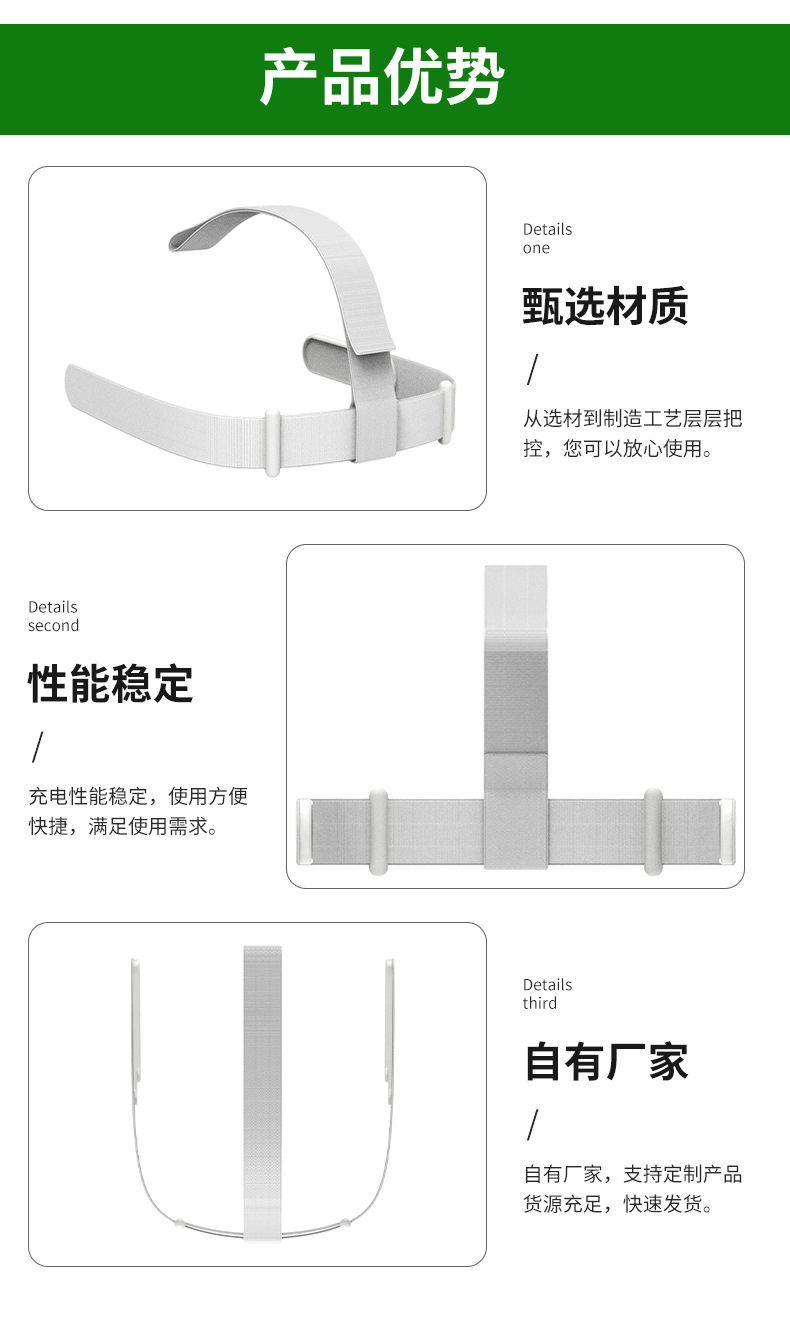 产品优势

Details
one

甄选材质

/

从选材到制造工艺层层把控，您可以放心使用。

Details
second

性能稳定

/

充电性能稳定，使用方便快捷，满足使用需求。

Details
third

自有厂家

/

自有厂家，支持定制产品货源充足，快速发货。