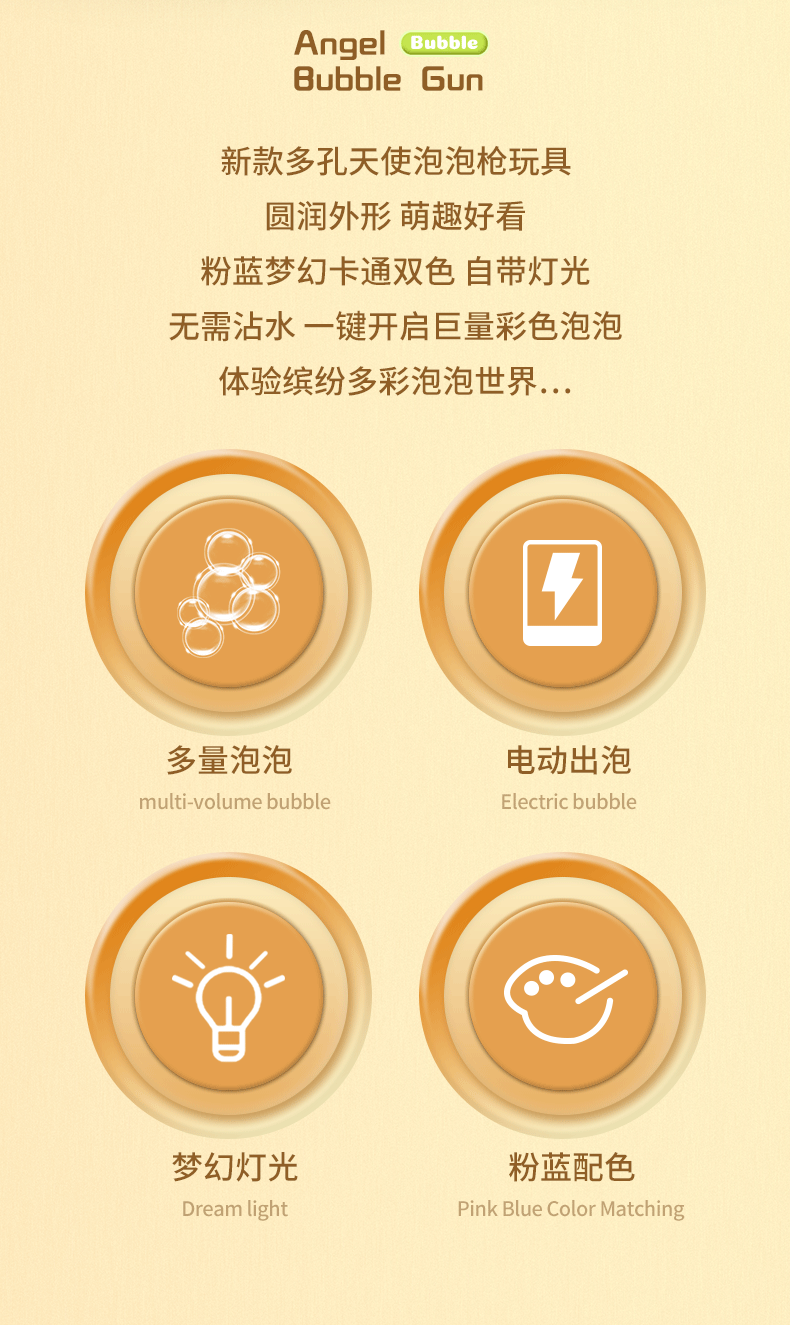 Angel Bubble
Bubble Gun

新款多孔天使泡泡枪玩具
圆润外形 萌趣好看
粉蓝梦幻卡通双色 自带灯光
无需沾水 一键开启巨量彩色泡泡
体验缤纷多彩泡泡世界...

多量泡泡
multi-volume bubble

电动出泡
Electric bubble

梦幻灯光
Dream light

粉蓝配色
Pink Blue Color Matching