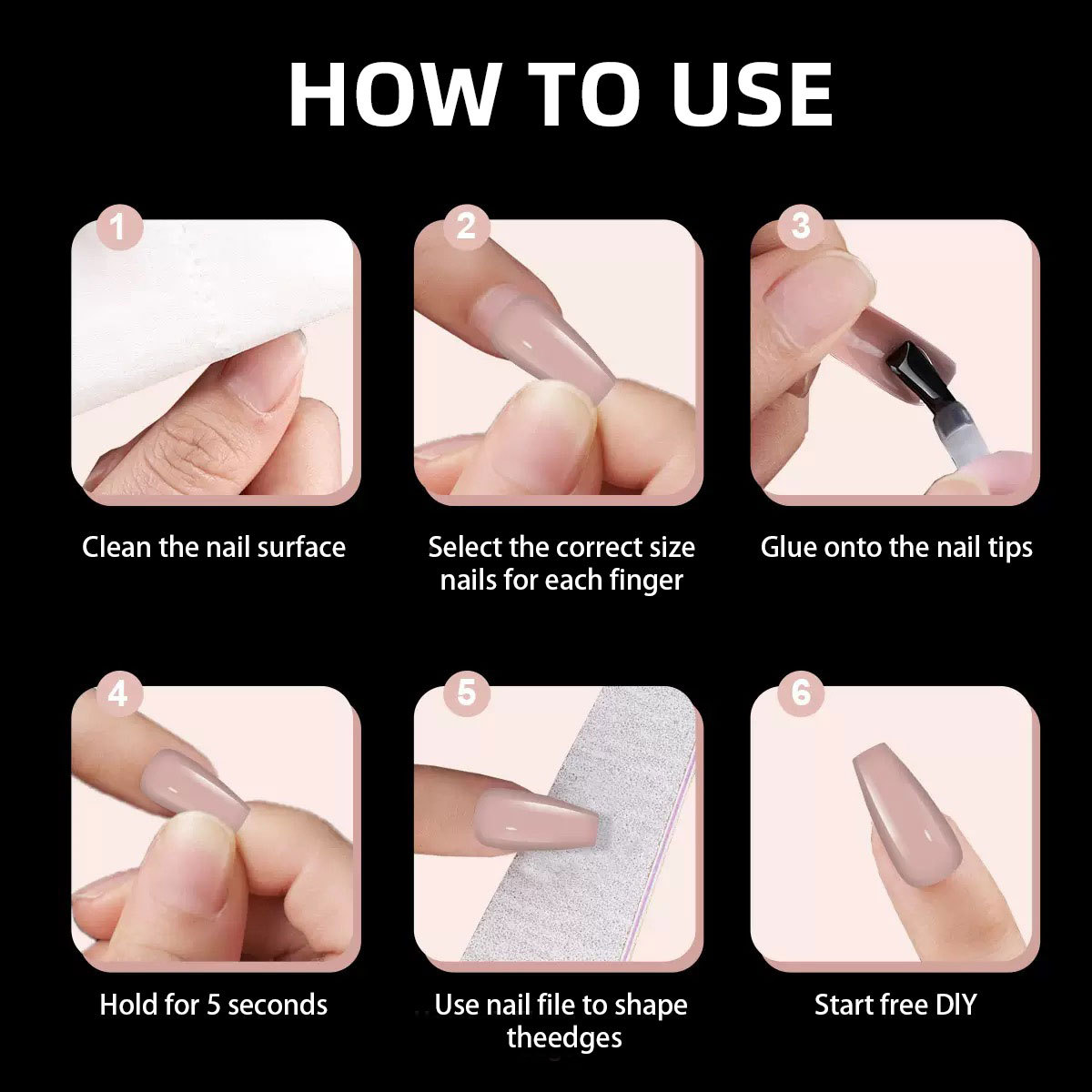 HOW TO USE

1

Clean the nail surface

2

Select the correct size nails for each finger

3

Glue onto the nail tips

4

Hold for 5 seconds

5

Use nail file to shape theedges

6

Start free DIY