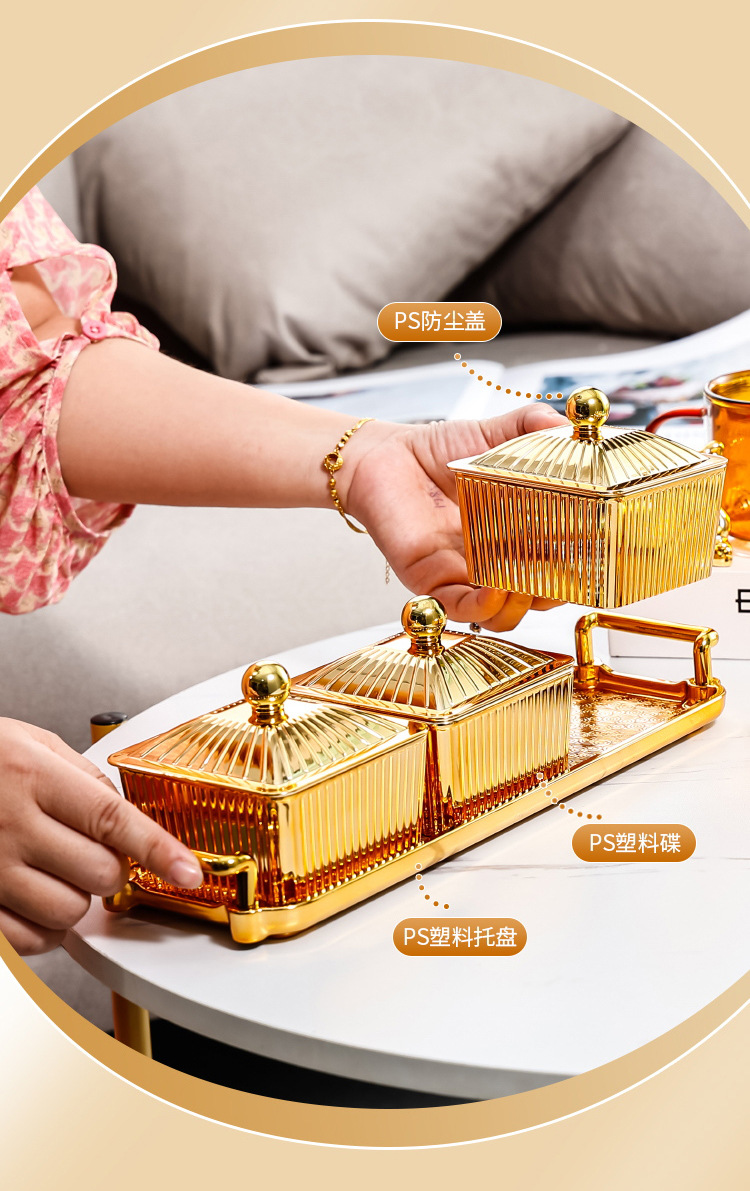 PS防尘盖

PS塑料碟

PS塑料托盘