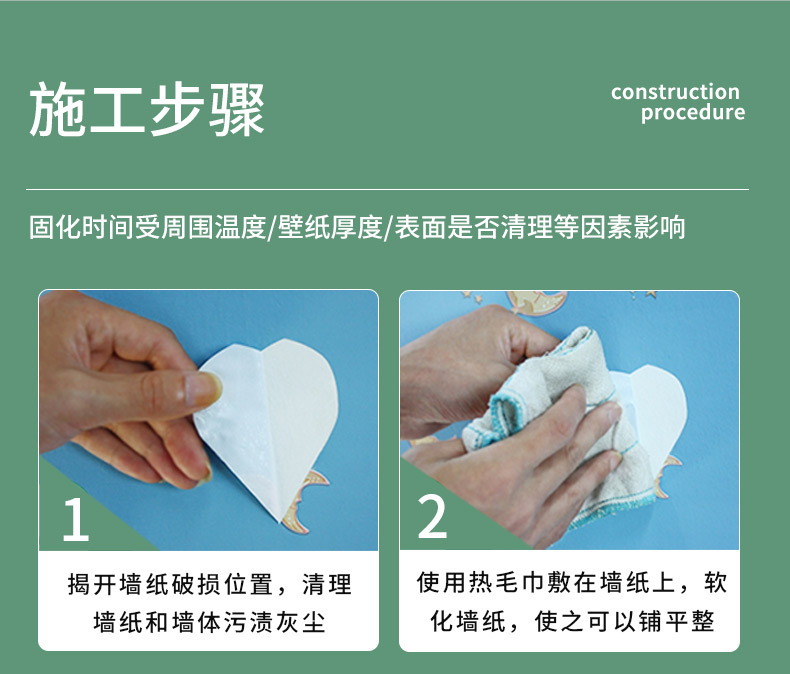 施工步骤

construction procedure

固化时间受周围温度/壁纸厚度/表面是否清理等因素影响

1

揭开墙纸破损位置，清理墙纸和墙体污渍灰尘

2

使用热毛巾敷在墙纸上，软化墙纸，使之可以铺平整