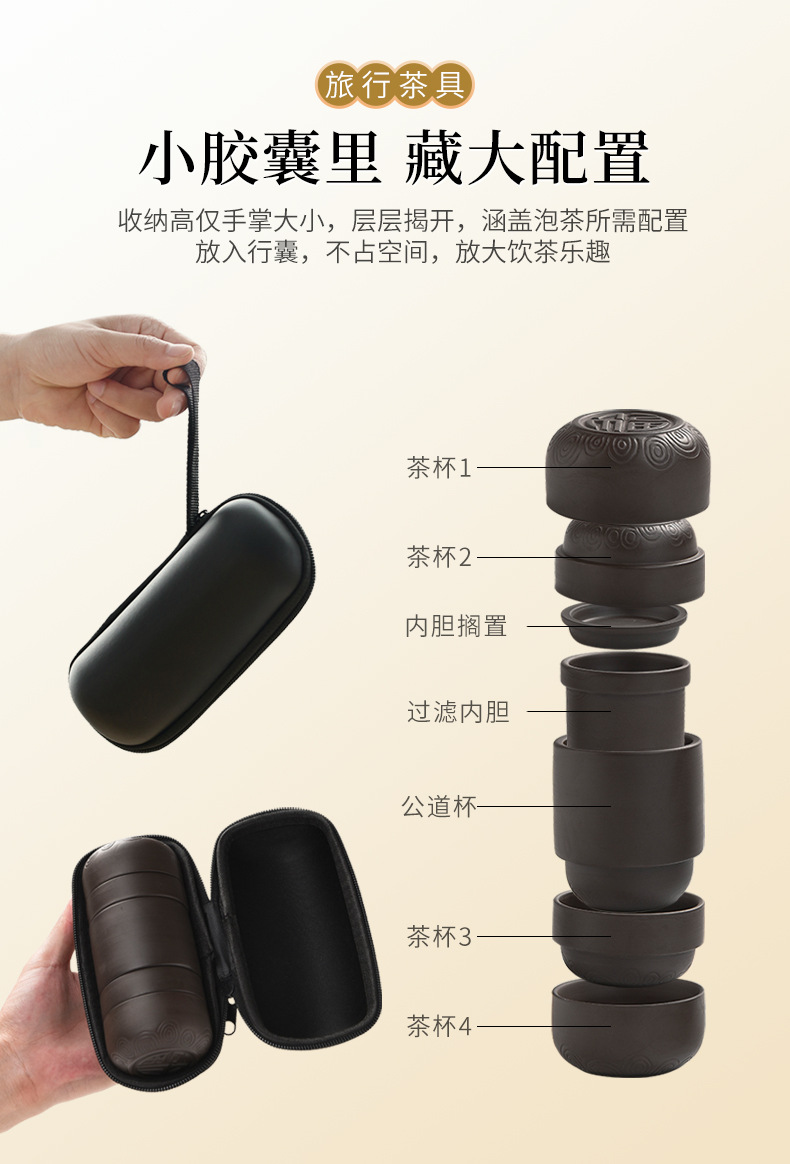 旅行茶具

小胶囊里 藏大配置

收纳高仅手掌大小，层层揭开，涵盖泡茶所需配置
放入行囊，不占空间，放大饮茶乐趣

茶杯1

茶杯2

内胆搁置

过滤内胆

公道杯

茶杯3

茶杯4