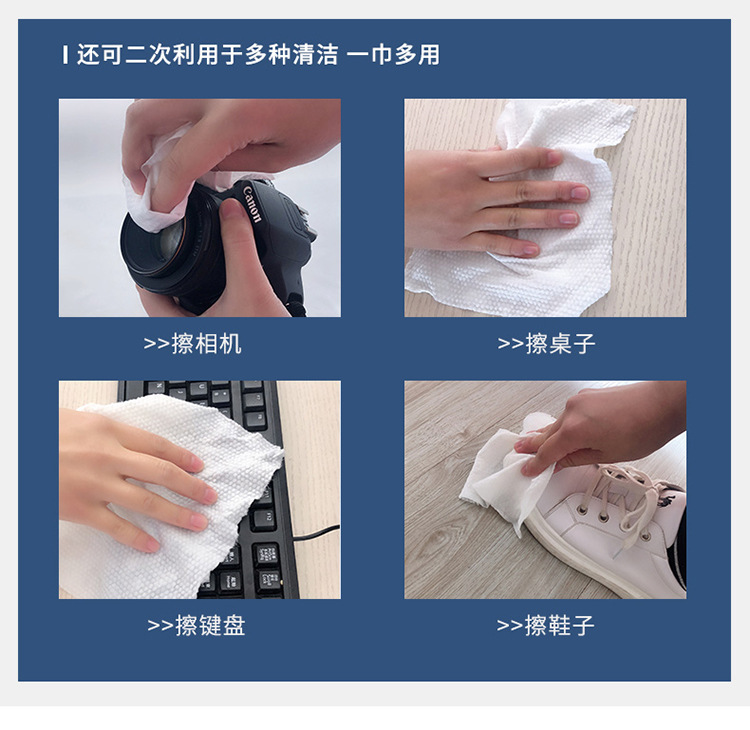 I 还可二次利用于多种清洁 一巾多用

Canon

>>擦相机

>>擦桌子

>>擦键盘

>>擦鞋子