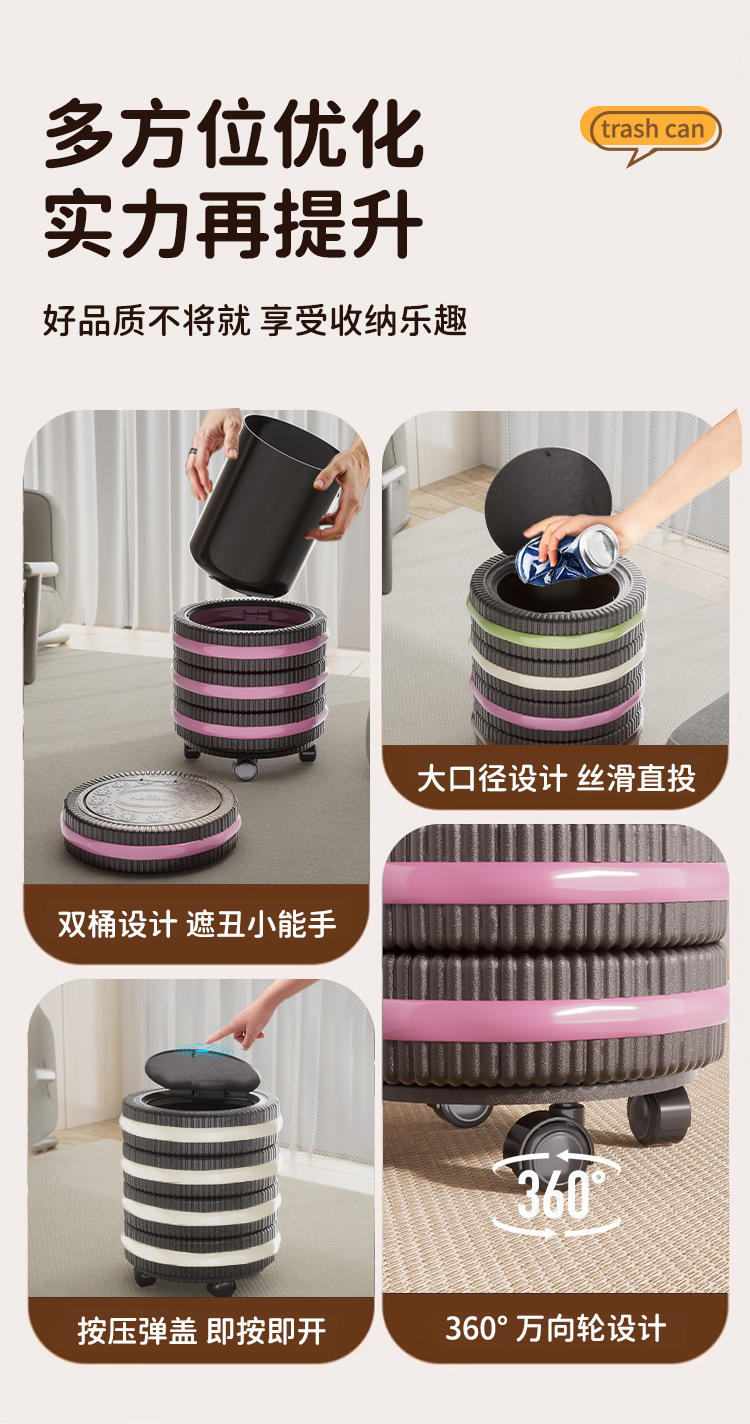 多方位优化
实力再提升

trash can

好品质不将就 享受收纳乐趣

双桶设计 遮丑小能手

大口径设计 丝滑直投

按压弹盖 即按即开

360°

360° 万向轮设计