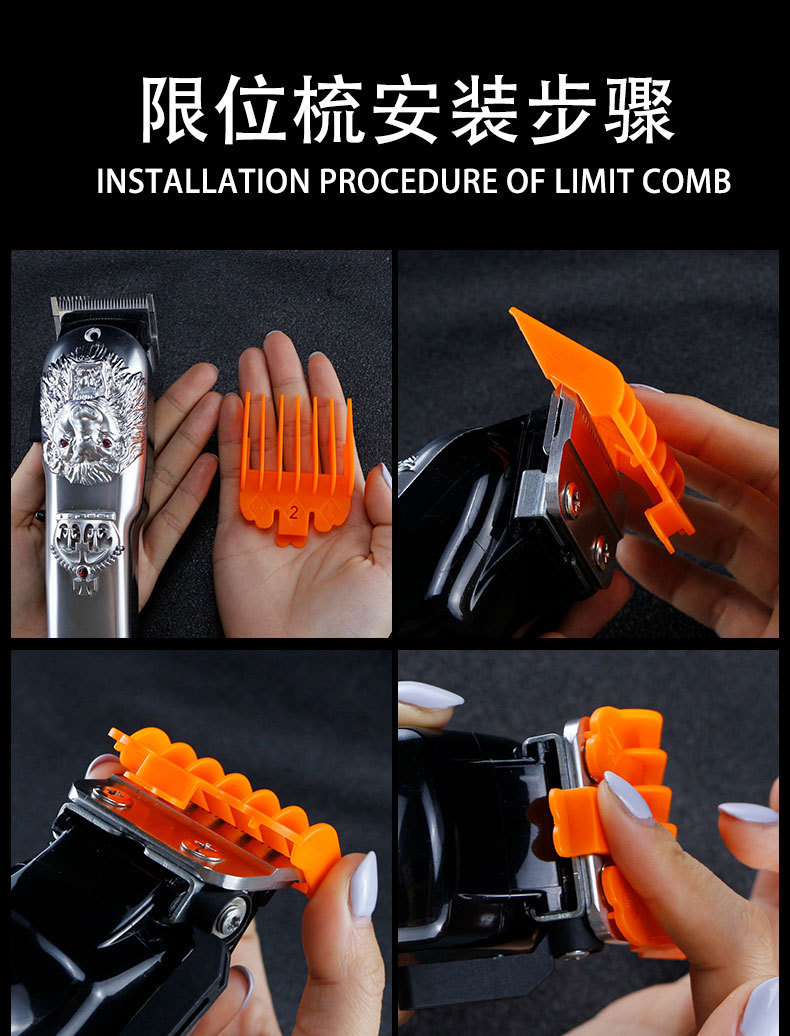 限位梳安装步骤

INSTALLATION PROCEDURE OF LIMIT COMB

2