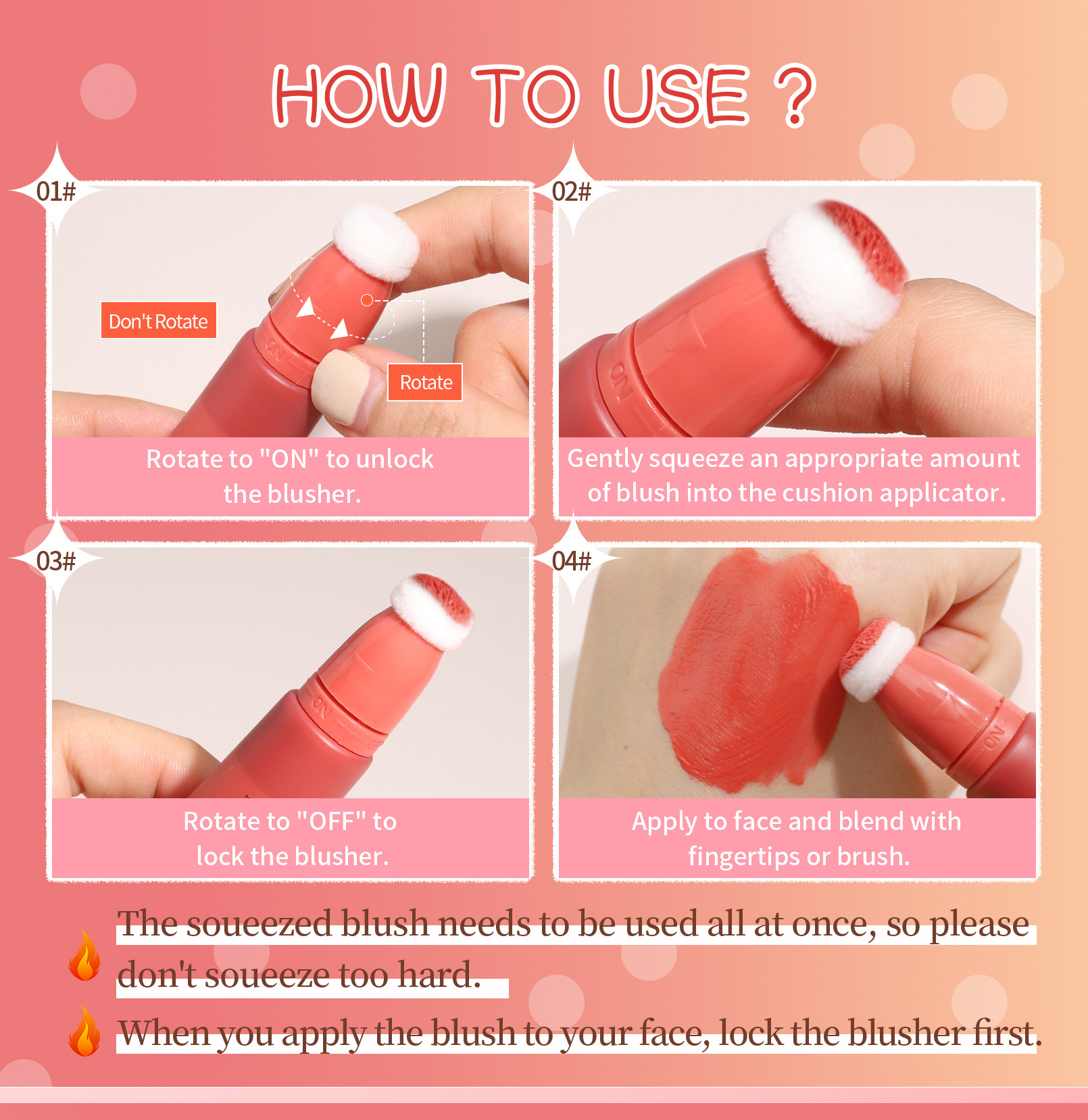 HOW TO USE ?

01#

Don't Rotate

Rotate

ON

Rotate to "ON" to unlock the blusher.

02#

ON

Gently squeeze an appropriate amount of blush into the cushion applicator.

03#

ON

Rotate to "OFF" to lock the blusher.

04#

ON

Apply to face and blend with fingertips or brush.

The soueezed blush needs to be used all at once, so please don't soueeze too hard.

When you apply the blush to your face, lock the blusher first.