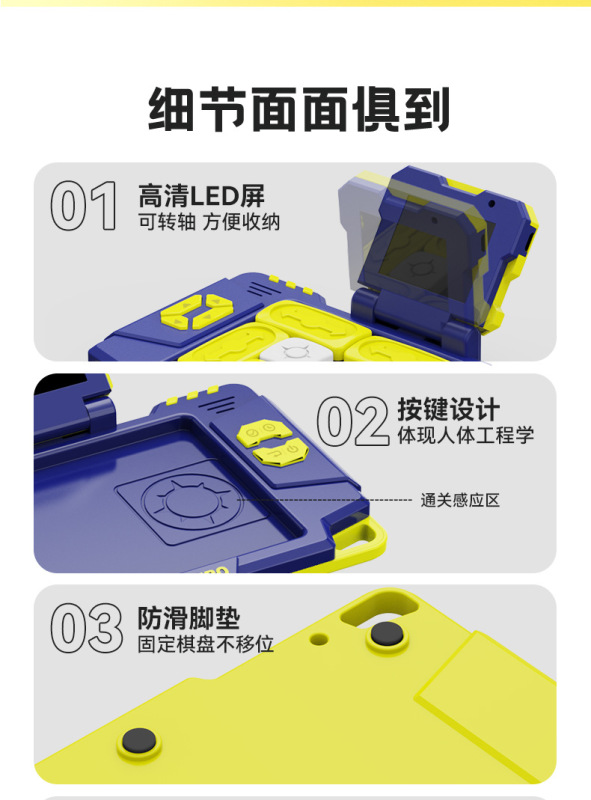 细节面面俱到

01 高清LED屏
可转轴 方便收纳

02 按键设计
体现人体工程学

通关感应区

03 防滑脚垫
固定棋盘不移位