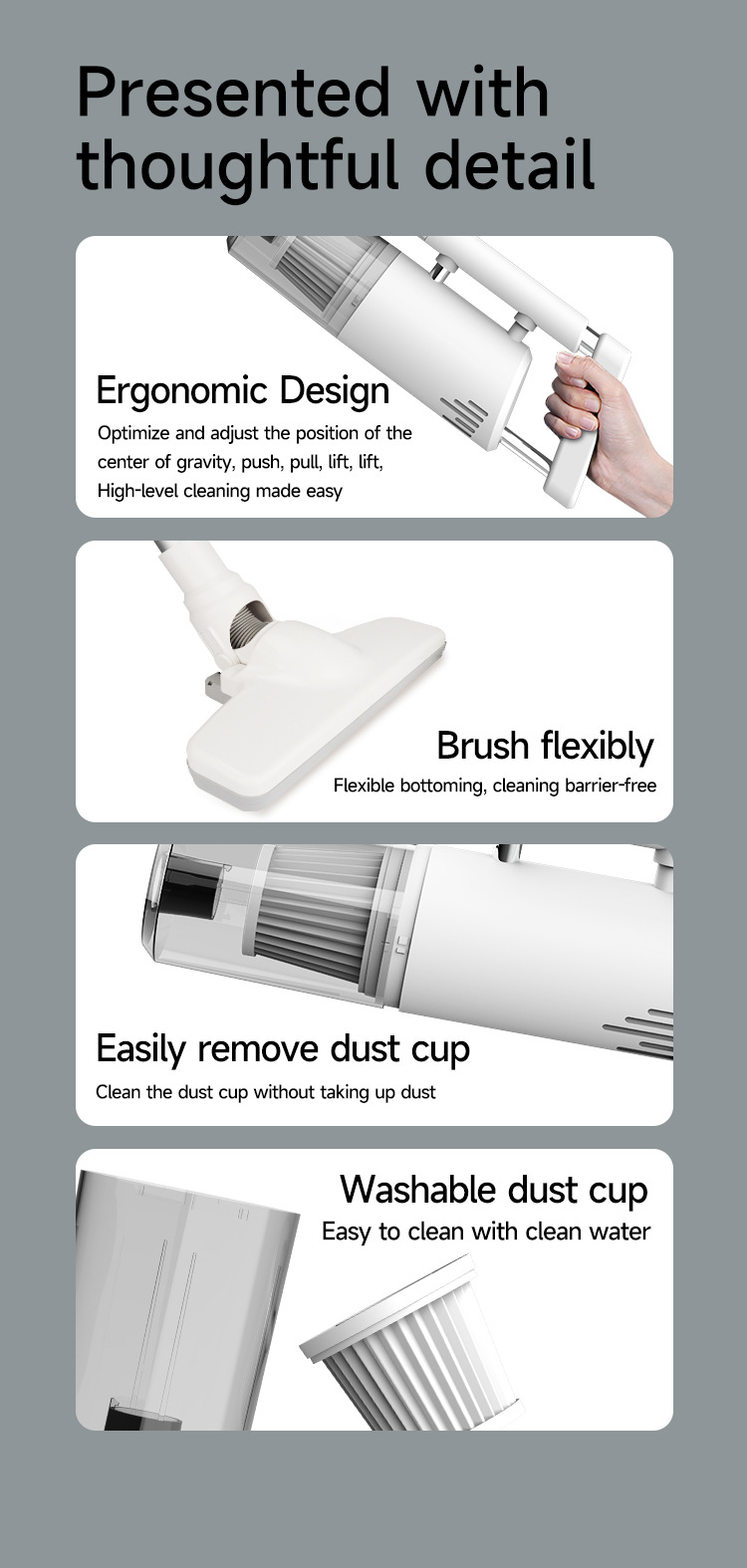 Presented with thoughtful detail

Ergonomic Design
Optimize and adjust the position of the center of gravity, push, pull, lift, lift, High-level cleaning made easy

Brush flexibly
Flexible bottoming, cleaning barrier-free

Easily remove dust cup
Clean the dust cup without taking up dust

Washable dust cup
Easy to clean with clean water