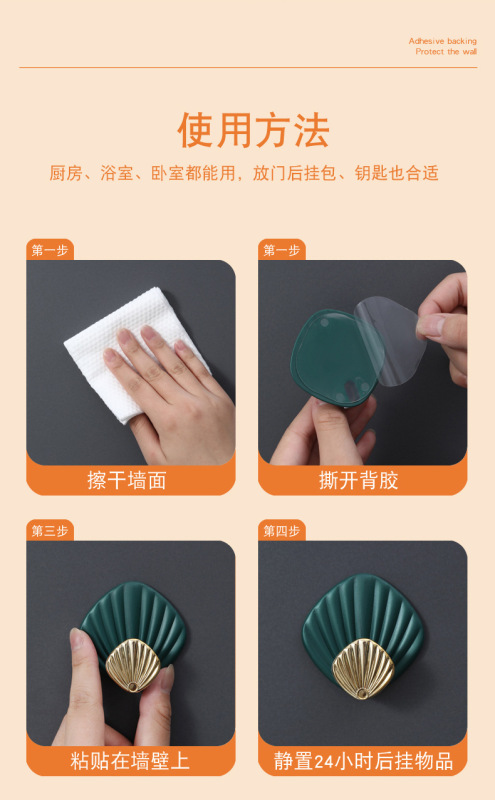 Adhesive backing
Protect the wall

使用方法

厨房、浴室、卧室都能用，放门后挂包、钥匙也合适

第一步

擦干墙面

第一步

撕开背胶

第三步

粘贴在墙壁上

第四步

静置24小时后挂物品