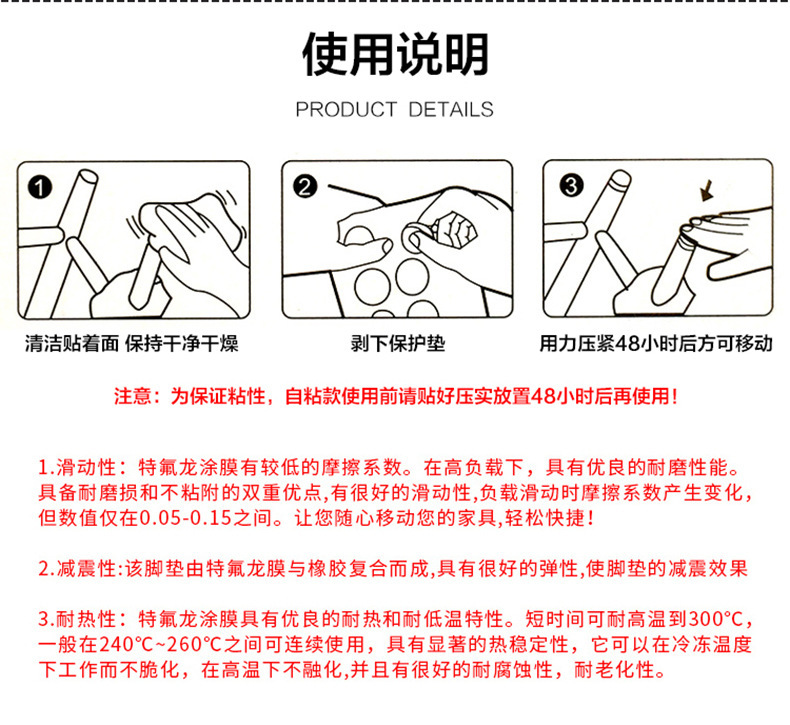 使用说明

PRODUCT DETAILS

1

清洁贴着面 保持干净干燥

2

剥下保护垫

3

用力压紧48小时后方可移动

注意：为保证粘性，自粘款使用前请贴好压实放置48小时后再使用！

1.滑动性：特氟龙涂膜有较低的摩擦系数。在高负载下，具有优良的耐磨性能。具备耐磨损和不粘附的双重优点,有很好的滑动性,负载滑动时摩擦系数产生变化，但数值仅在0.05-0.15之间。让您随心移动您的家具,轻松快捷！

2.减震性:该脚垫由特氟龙膜与橡胶复合而成,具有很好的弹性,使脚垫的减震效果

3.耐热性：特氟龙涂膜具有优良的耐热和耐低温特性。短时间可耐高温到300°C，一般在240°C~260°C之间可连续使用，具有显著的热稳定性，它可以在冷冻温度下工作而不脆化，在高温下不融化,并且有很好的耐腐蚀性，耐老化性。