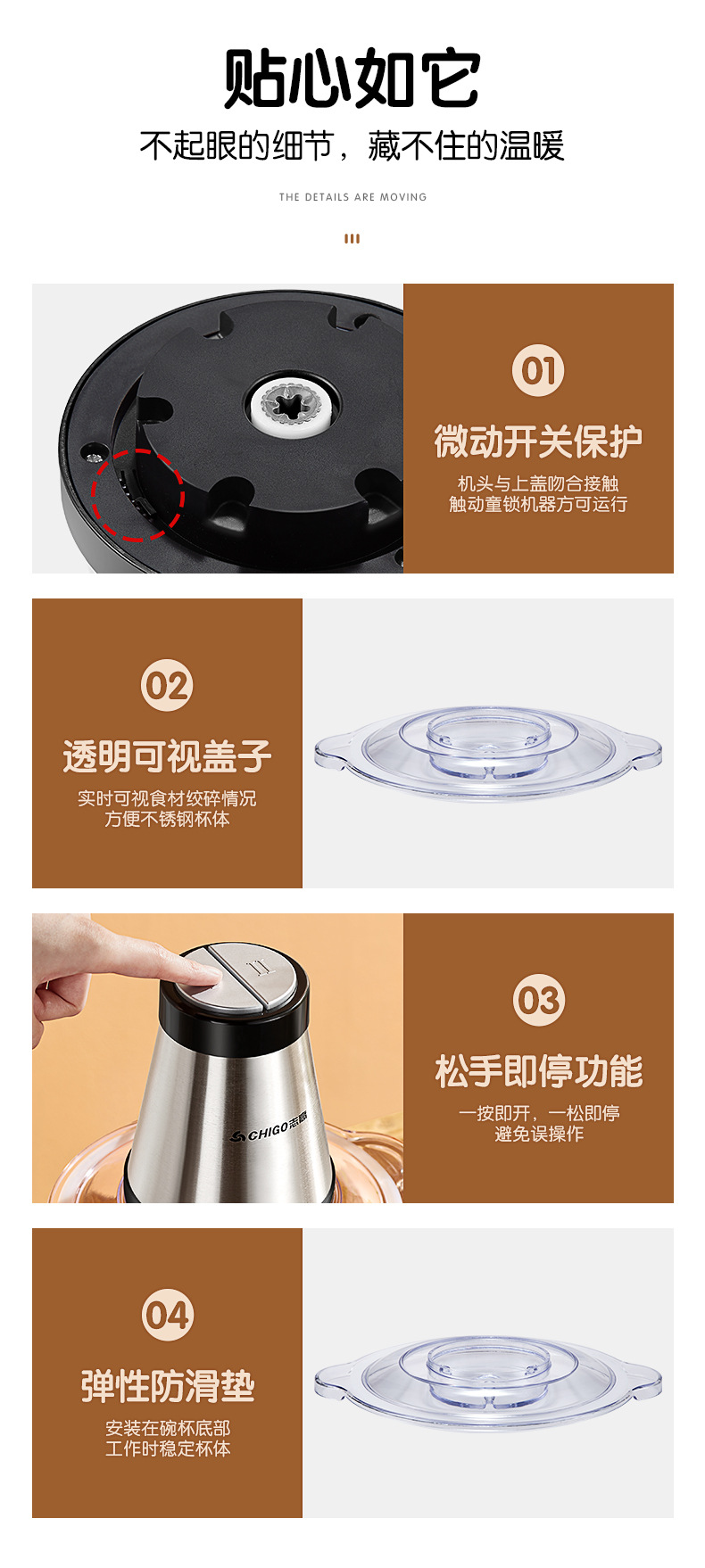 贴心如它

不起眼的细节，藏不住的温暖

THE DETAILS ARE MOVING

01

微动开关保护

机头与上盖吻合接触
触动童锁机器方可运行

02

透明可视盖子

实时可视食材绞碎情况
方便不锈钢杯体

II

CHIGO志高

03

松手即停功能

一按即开，一松即停
避免误操作

04

弹性防滑垫

安装在碗杯底部
工作时稳定杯体