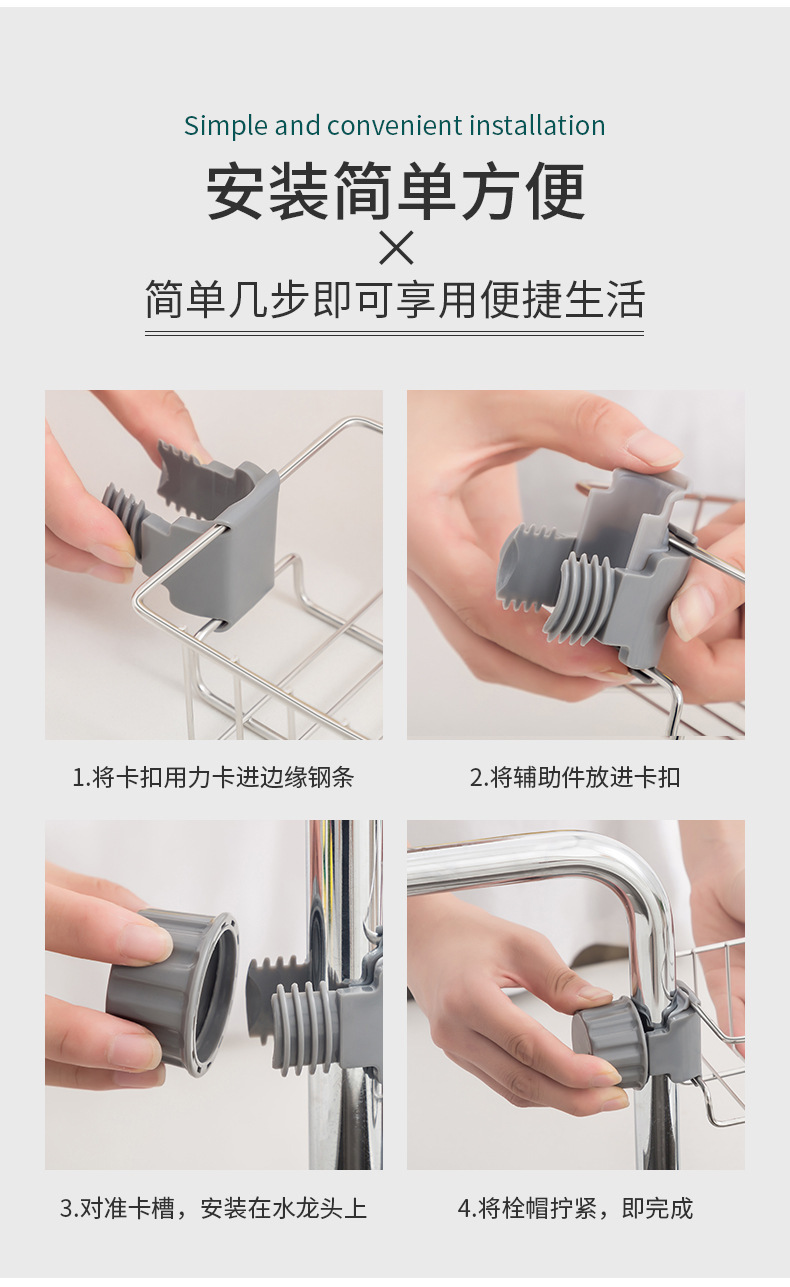 Simple and convenient installation

安装简单方便

×

简单几步即可享用便捷生活

1.将卡扣用力卡进边缘钢条

2.将辅助件放进卡扣

3.对准卡槽，安装在水龙头上

4.将栓帽拧紧，即完成