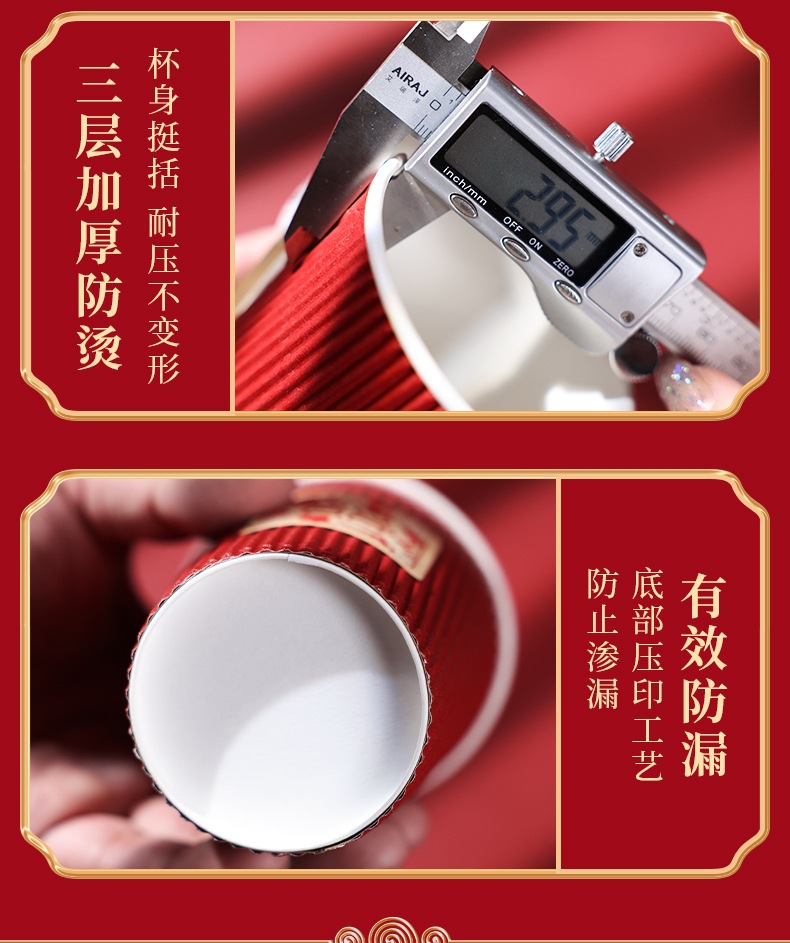 三层加厚防烫

杯身挺括 耐压不变形

AIRAJ

inch/mm OFF ON ZERO

2.95 mm

有效防漏

底部压印工艺

防止渗漏