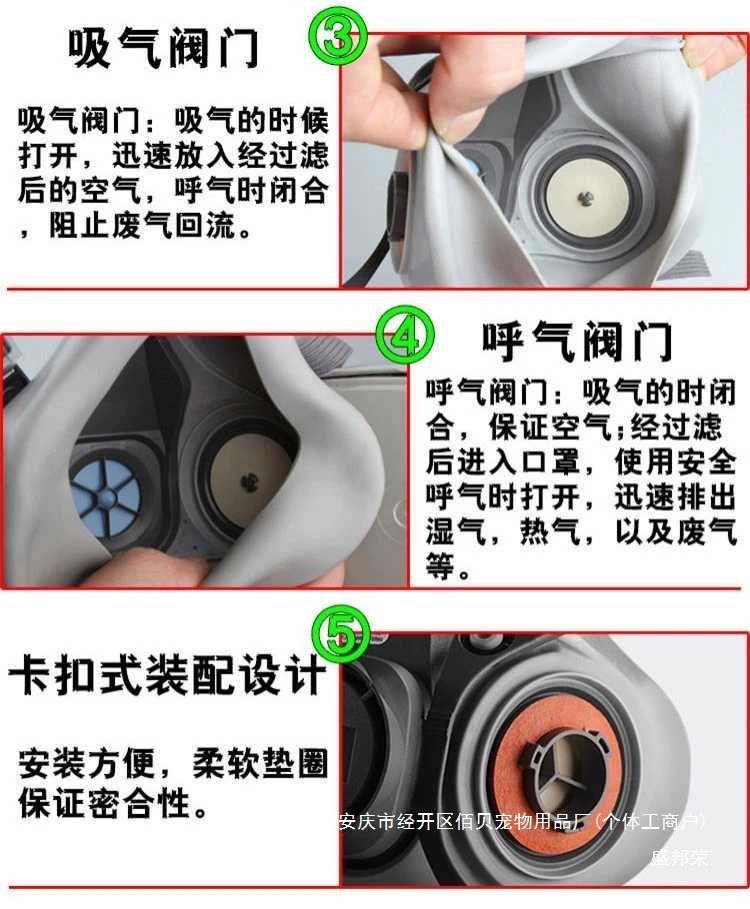 吸气阀门

③

吸气阀门：吸气的时候打开，迅速放入经过滤后的空气，呼气时闭合，阻止废气回流。

④

呼气阀门

呼气阀门：吸气的时闭合，保证空气;经过滤后进入口罩，使用安全呼气时打开，迅速排出湿气，热气，以及废气等。

⑤

卡扣式装配设计

安装方便，柔软垫圈保证密合性。

安庆市经开区佰贝宠物用品厂(个体工商户)
盛邦荣