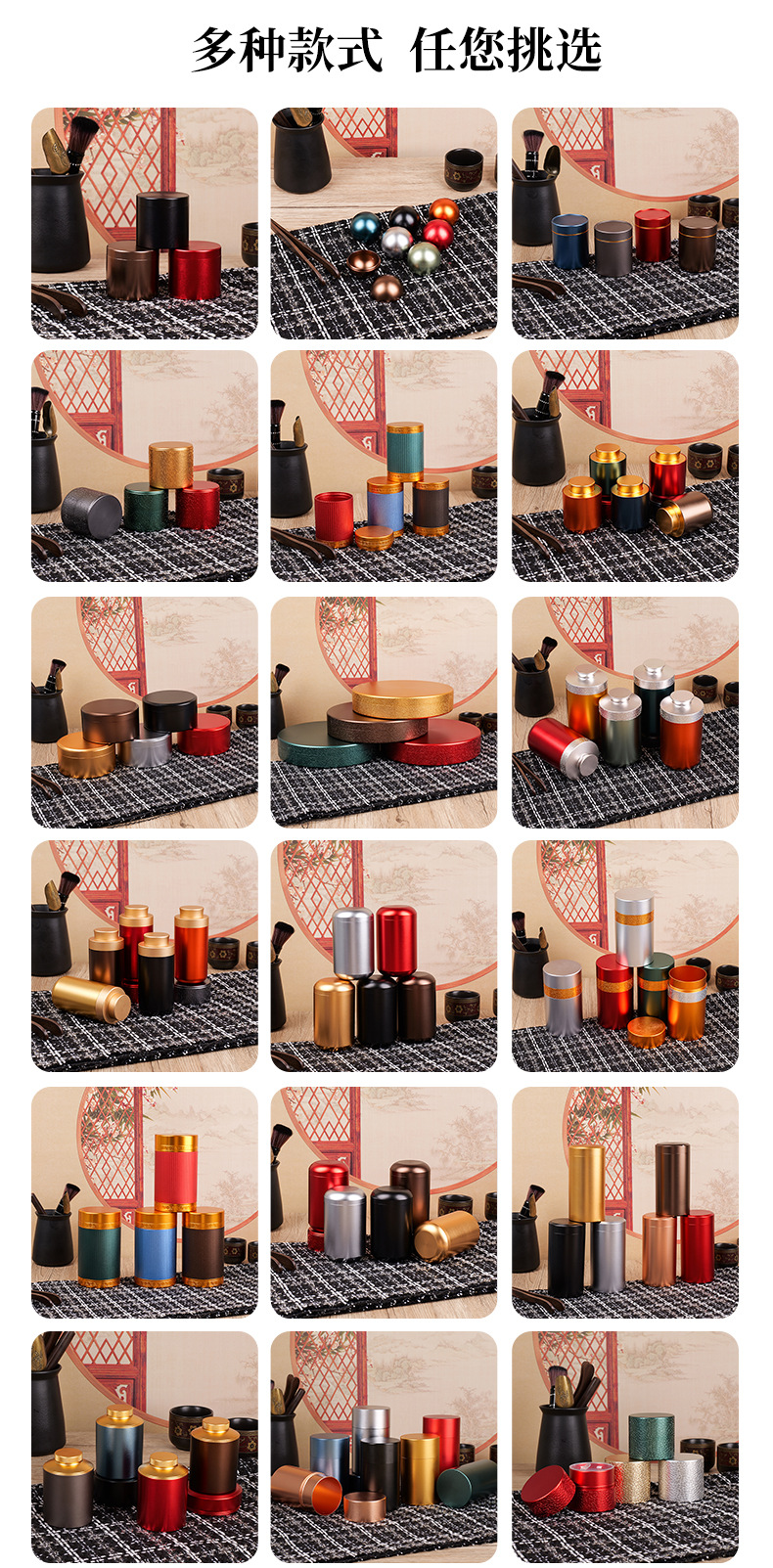 多种款式 任您挑选