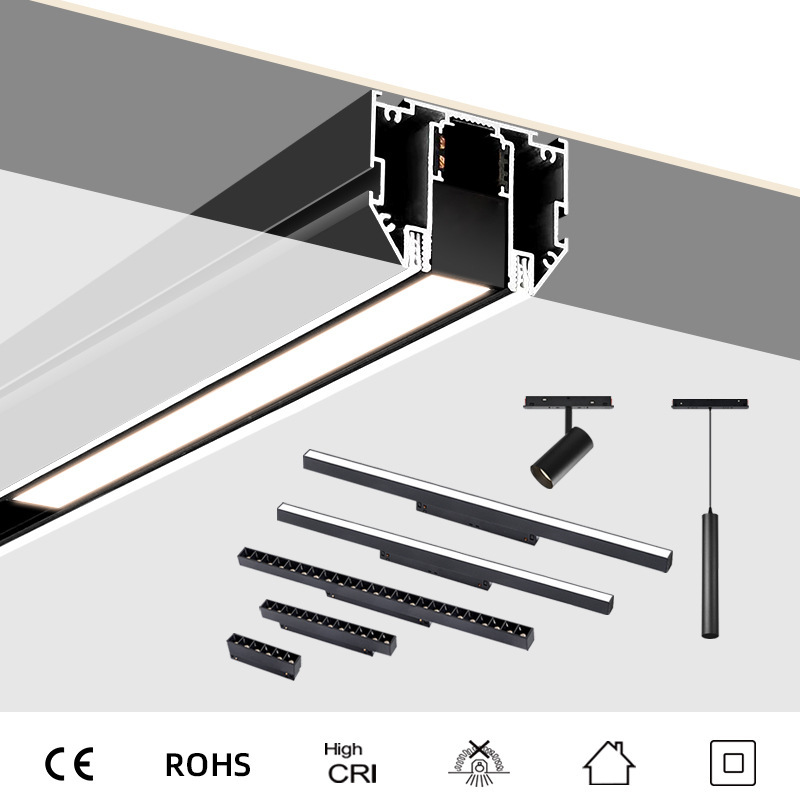 CE ROHS High CRI