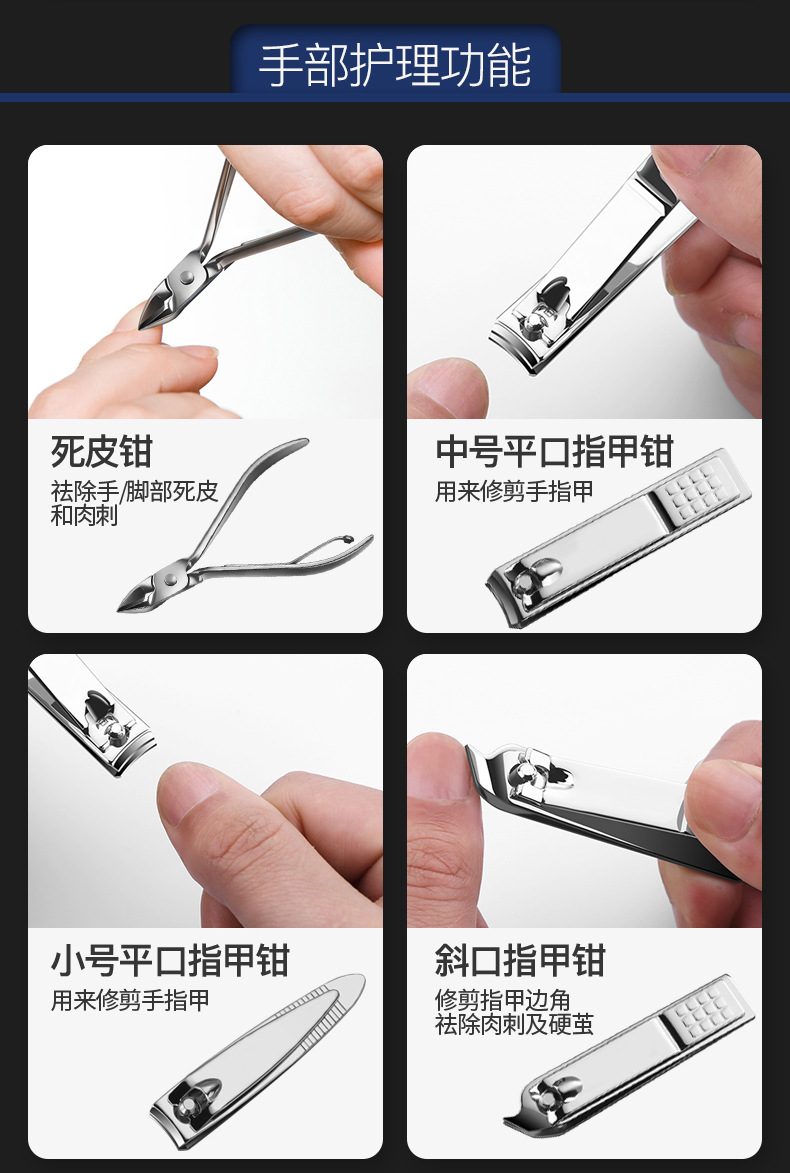 手部护理功能

死皮钳

祛除手/脚部死皮和肉刺

中号平口指甲钳

用来修剪手指甲

小号平口指甲钳

用来修剪手指甲

斜口指甲钳

修剪指甲边角
祛除肉刺及硬茧