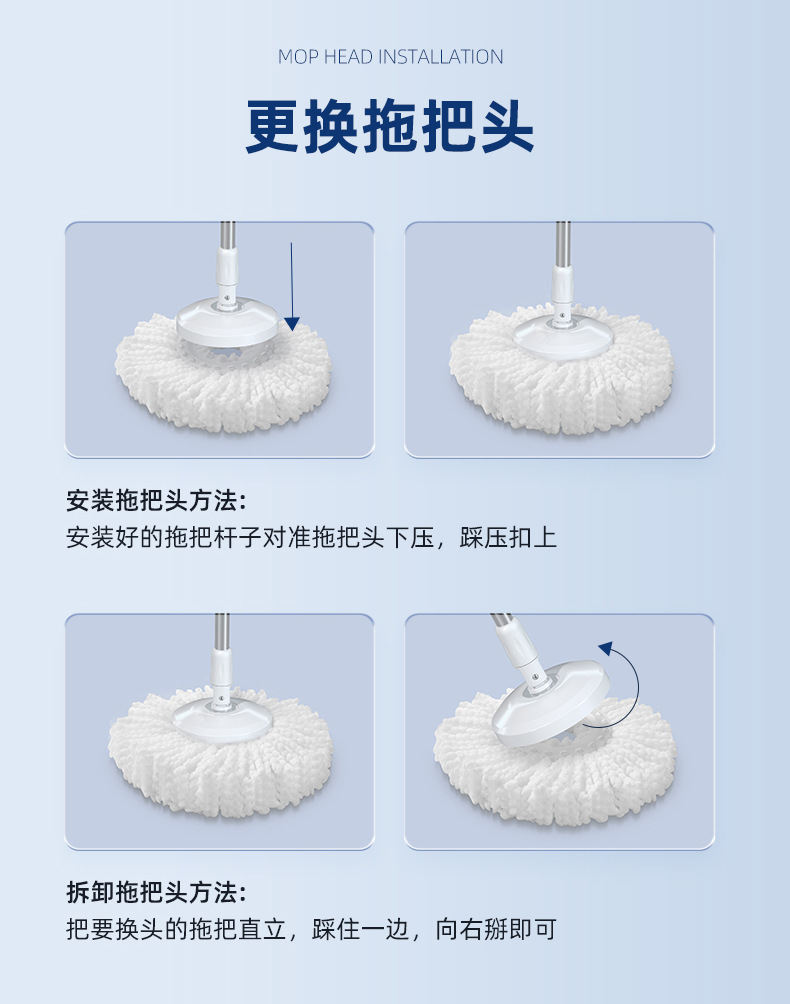 MOP HEAD INSTALLATION

更换拖把头

安装拖把头方法:
安装好的拖把杆子对准拖把头下压，踩压扣上

拆卸拖把头方法:
把要换头的拖把直立，踩住一边，向右掰即可