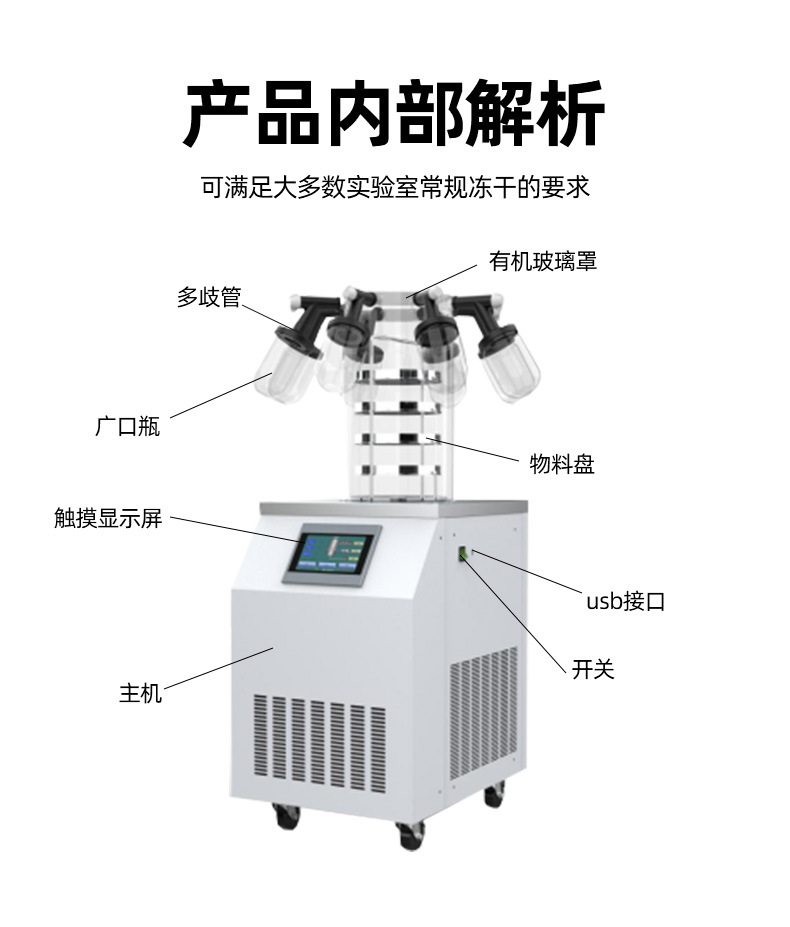 产品内部解析

可满足大多数实验室常规冻干的要求

有机玻璃罩

多歧管

广口瓶

物料盘

触摸显示屏

usb接口

开关

主机