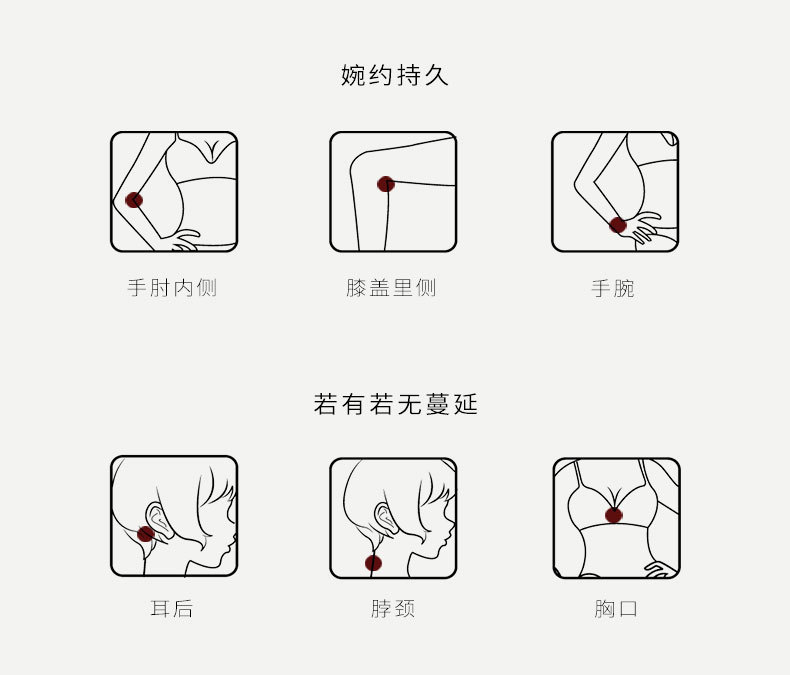 婉约持久

手肘内侧

膝盖里侧

手腕

若有若无蔓延

耳后

脖颈

胸口