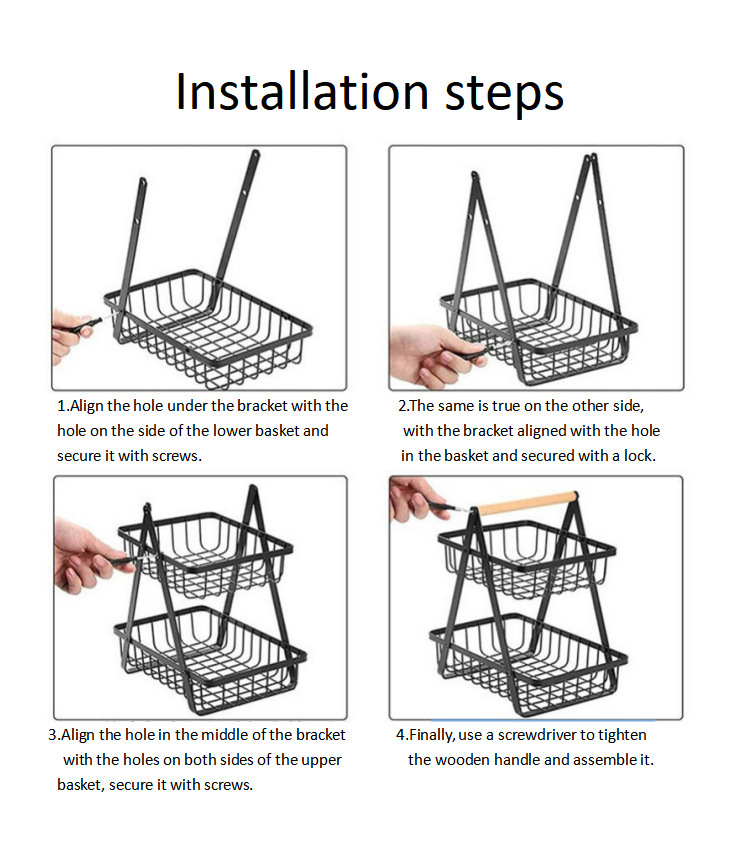 Installation steps

1.Align the hole under the bracket with the hole on the side of the lower basket and secure it with screws.

2.The same is true on the other side, with the bracket aligned with the hole in the basket and secured with a lock.

3.Align the hole in the middle of the bracket with the holes on both sides of the upper basket, secure it with screws.

4.Finally, use a screwdriver to tighten the wooden handle and assemble it.