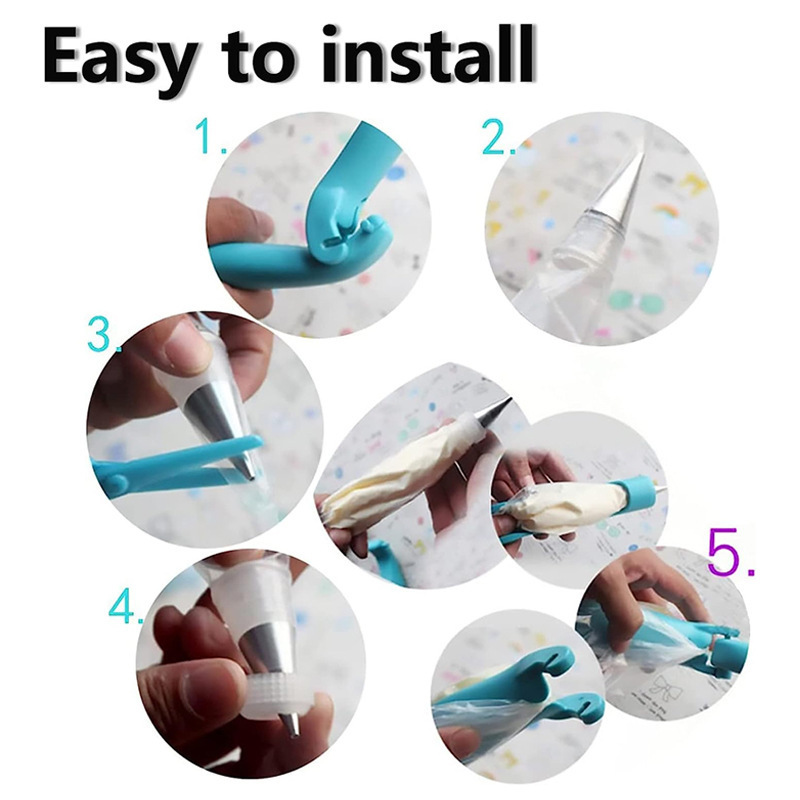 Easy to install

1.

2.

3.

4.

5.