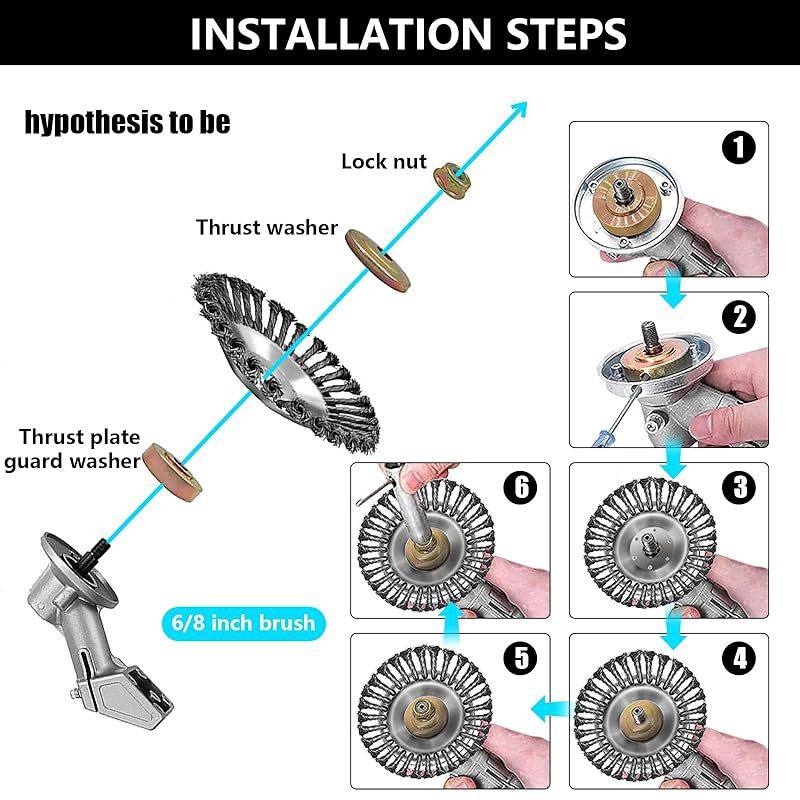 INSTALLATION STEPS

hypothesis to be

Lock nut

Thrust washer

Thrust plate guard washer

6/8 inch brush

1

2

3

4

5

6