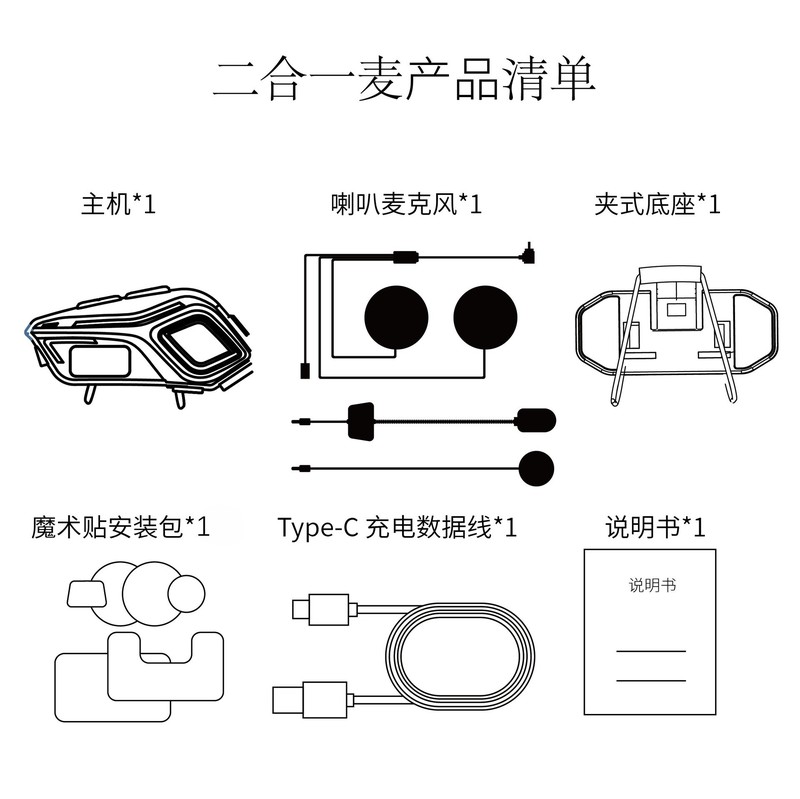 二合一麦产品清单

主机*1

喇叭麦克风*1

夹式底座*1

魔术贴安装包*1

Type-C 充电数据线*1

说明书*1

说明书