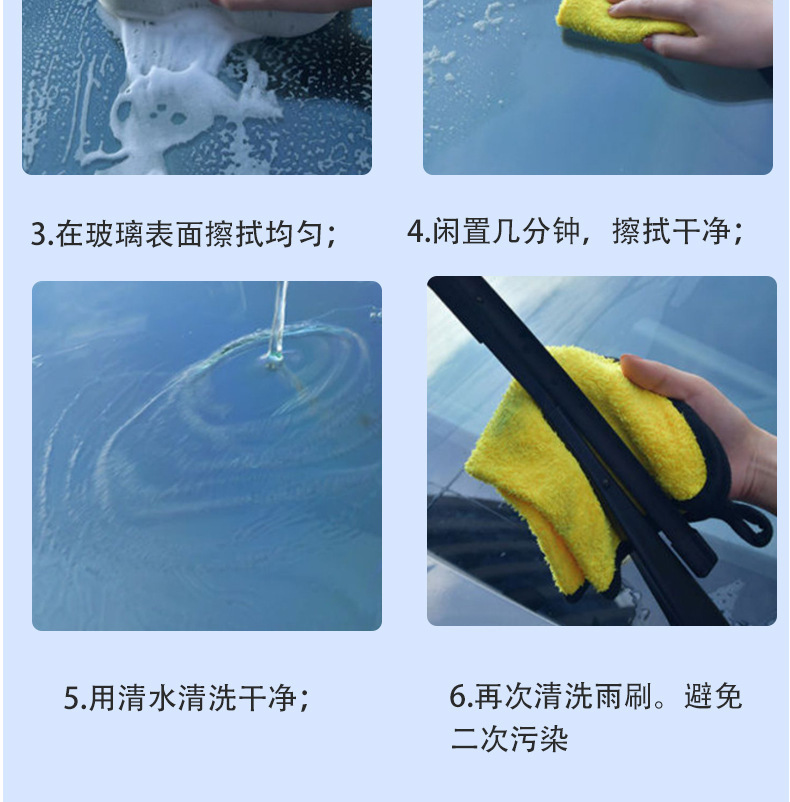 3.在玻璃表面擦拭均匀；

4.闲置几分钟，擦拭干净；

5.用清水清洗干净；

6.再次清洗雨刷。避免二次污染