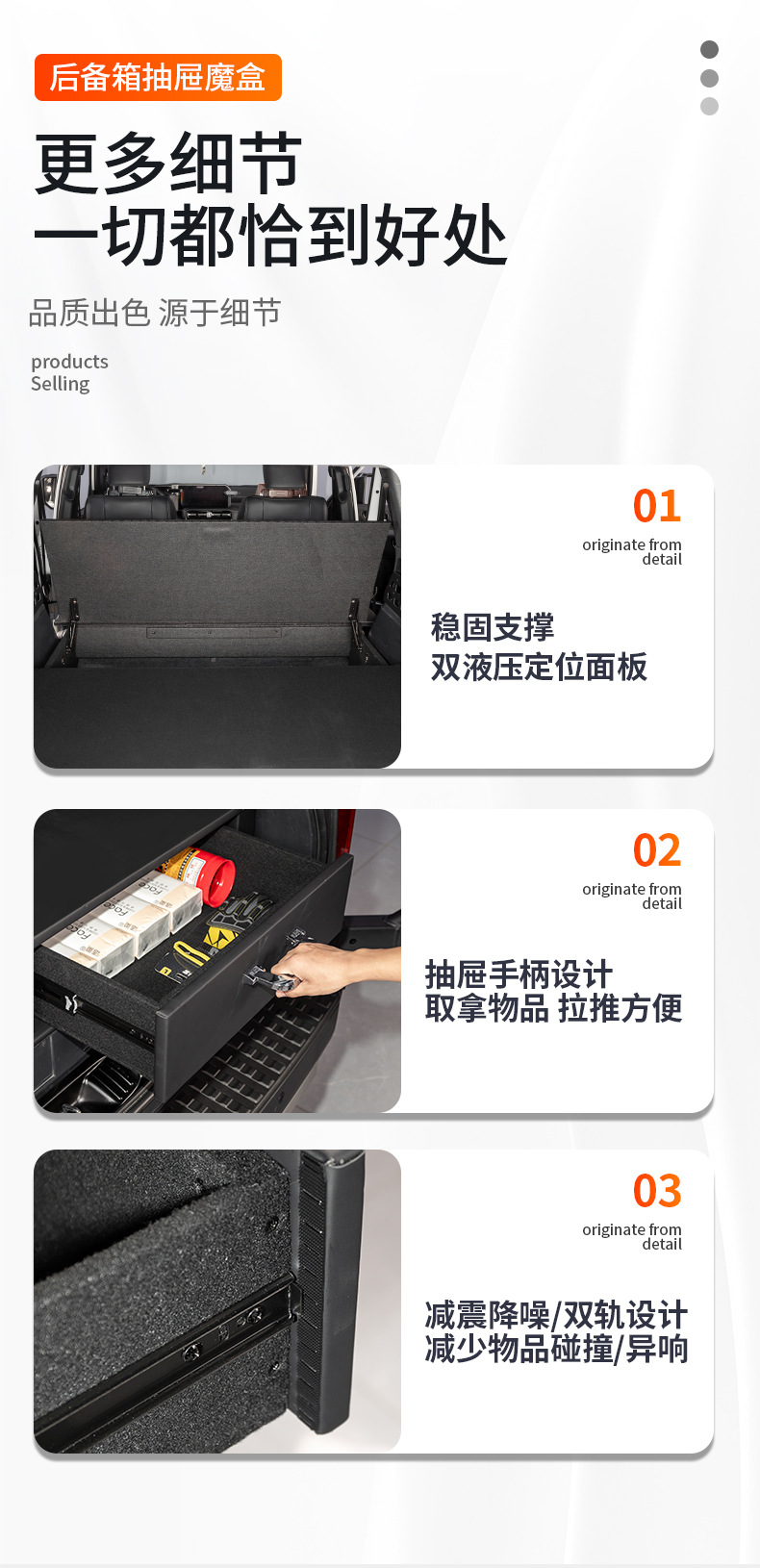 后备箱抽屉魔盒

更多细节
一切都恰到好处

品质出色 源于细节

products
Selling

01
originate from detail

稳固支撑
双液压定位面板

02
originate from detail

抽屉手柄设计
取拿物品 拉推方便

03
originate from detail

减震降噪/双轨设计
减少物品碰撞/异响