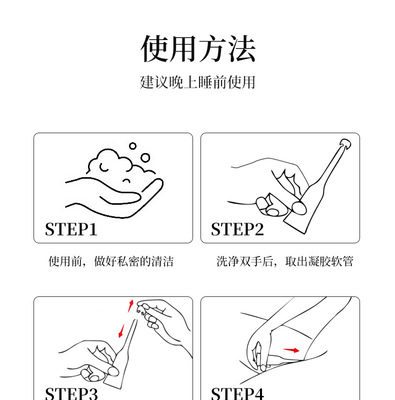 使用方法

建议晚上睡前使用

STEP1

使用前，做好私密的清洁

STEP2

洗净双手后，取出凝胶软管

STEP3

STEP4