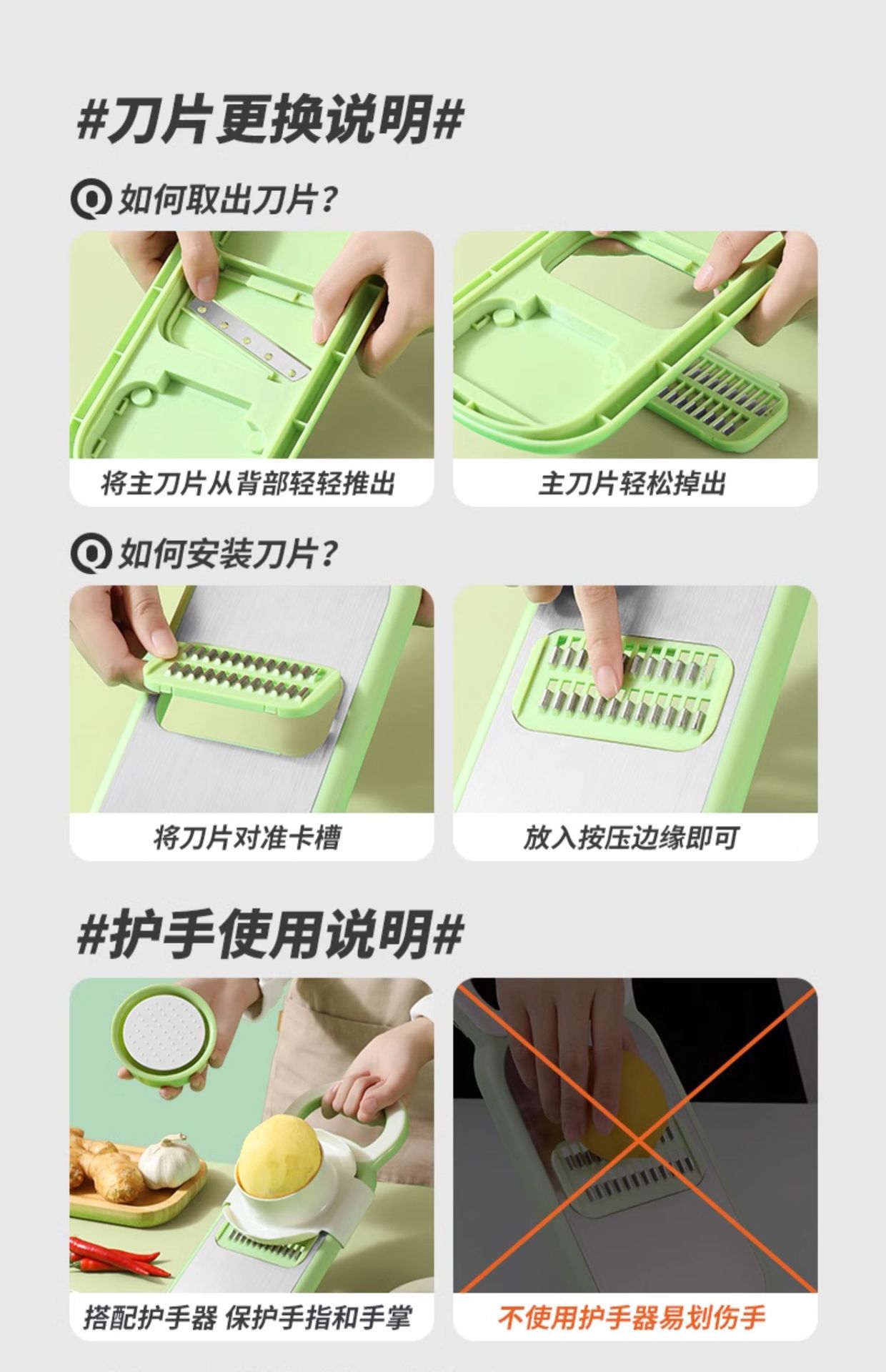 #刀片更换说明#

Q 如何取出刀片？

将主刀片从背部轻轻推出

主刀片轻松掉出

Q 如何安装刀片？

将刀片对准卡槽

放入按压边缘即可

#护手使用说明#

搭配护手器 保护手指和手掌

不使用护手器易划伤手