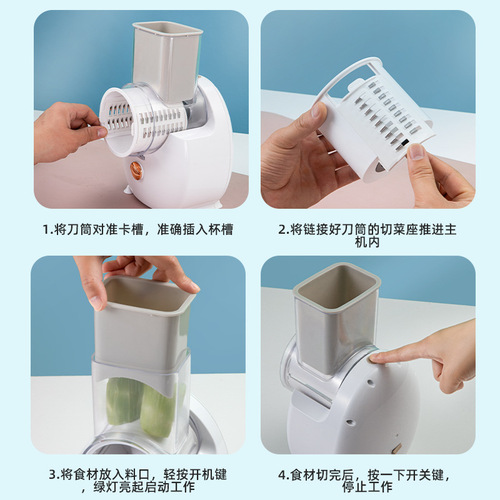 1.将刀筒对准卡槽，准确插入杯槽

2.将链接好刀筒的切菜座推进主机内

3.将食材放入料口，轻按开机键，绿灯亮起启动工作

4.食材切完后，按一下开关键，停止工作