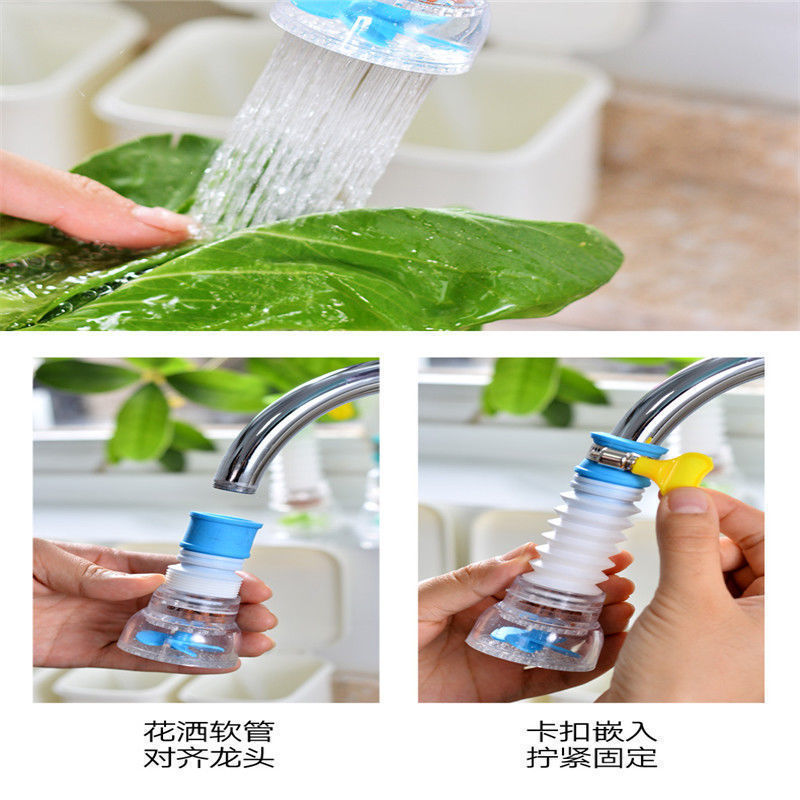 花洒软管
对齐龙头

卡扣嵌入
拧紧固定