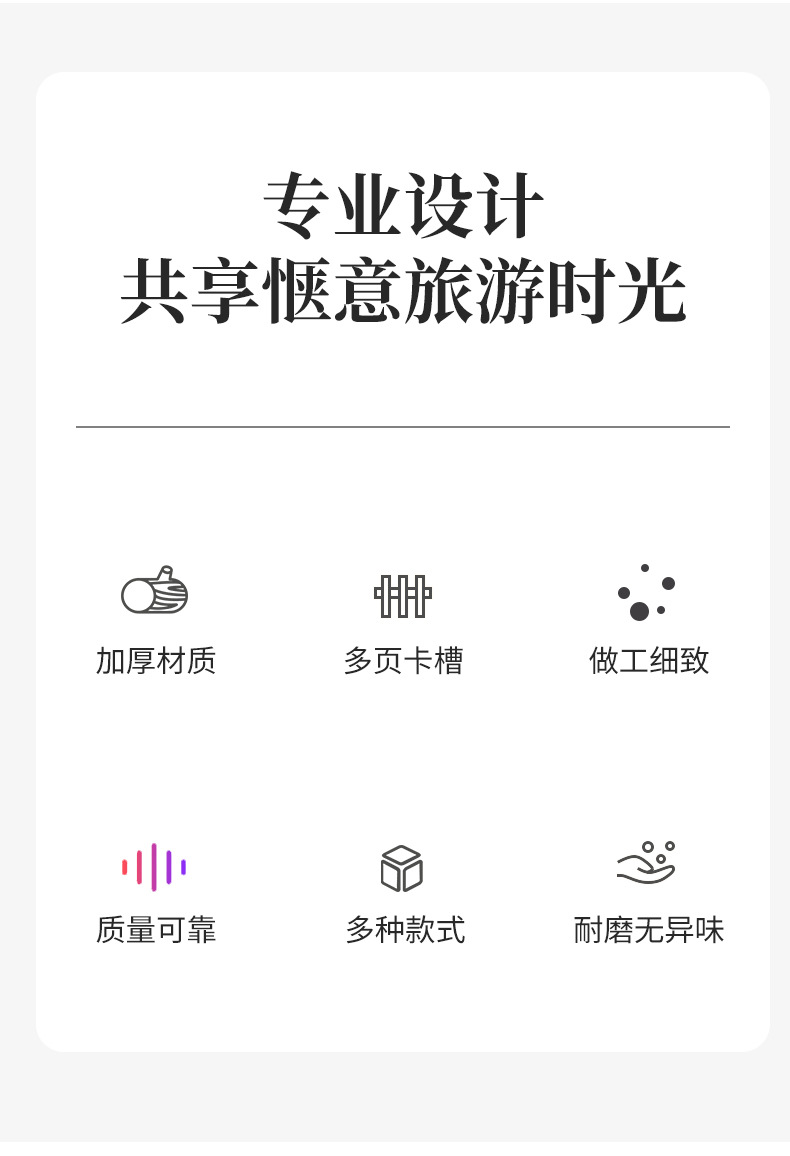 专业设计
共享惬意旅游时光

加厚材质

多页卡槽

做工细致

质量可靠

多种款式

耐磨无异味