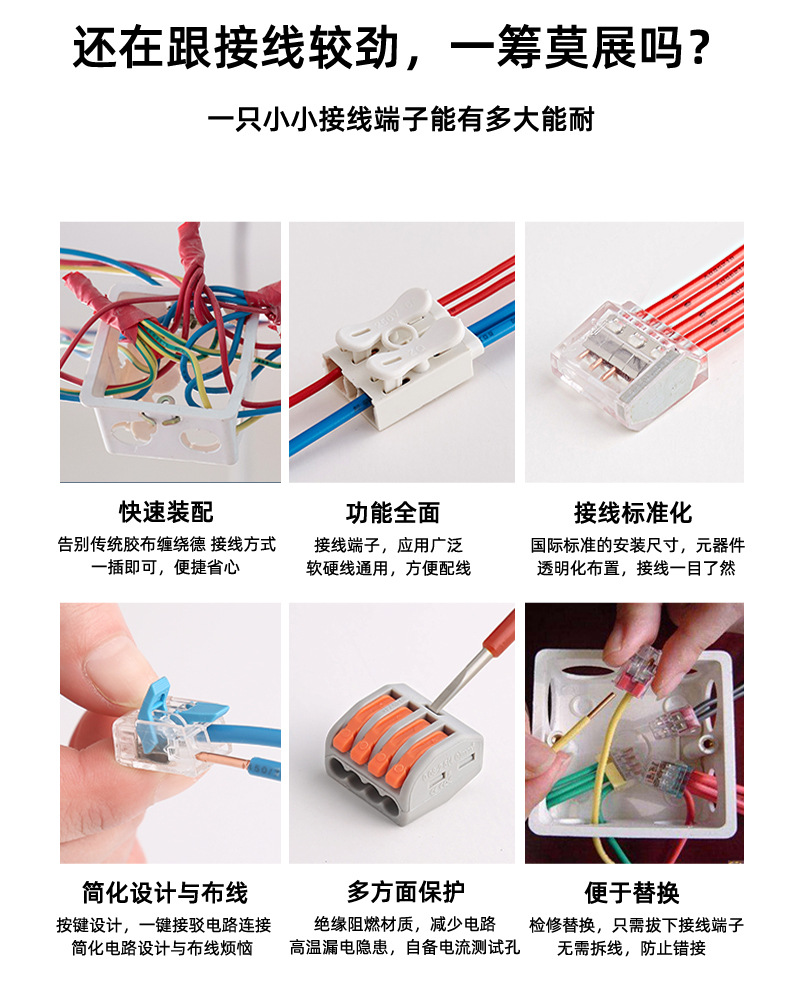 还在跟接线较劲，一筹莫展吗？

一只小小接线端子能有多大能耐

快速装配

告别传统胶布缠绕德 接线方式
一插即可，便捷省心

功能全面

接线端子，应用广泛
软硬线通用，方便配线

接线标准化

国际标准的安装尺寸，元器件
透明化布置，接线一目了然

简化设计与布线

按键设计，一键接驳电路连接
简化电路设计与布线烦恼

多方面保护

绝缘阻燃材质，减少电路
高温漏电隐患，自备电流测试孔

便于替换

检修替换，只需拔下接线端子
无需拆线，防止错接