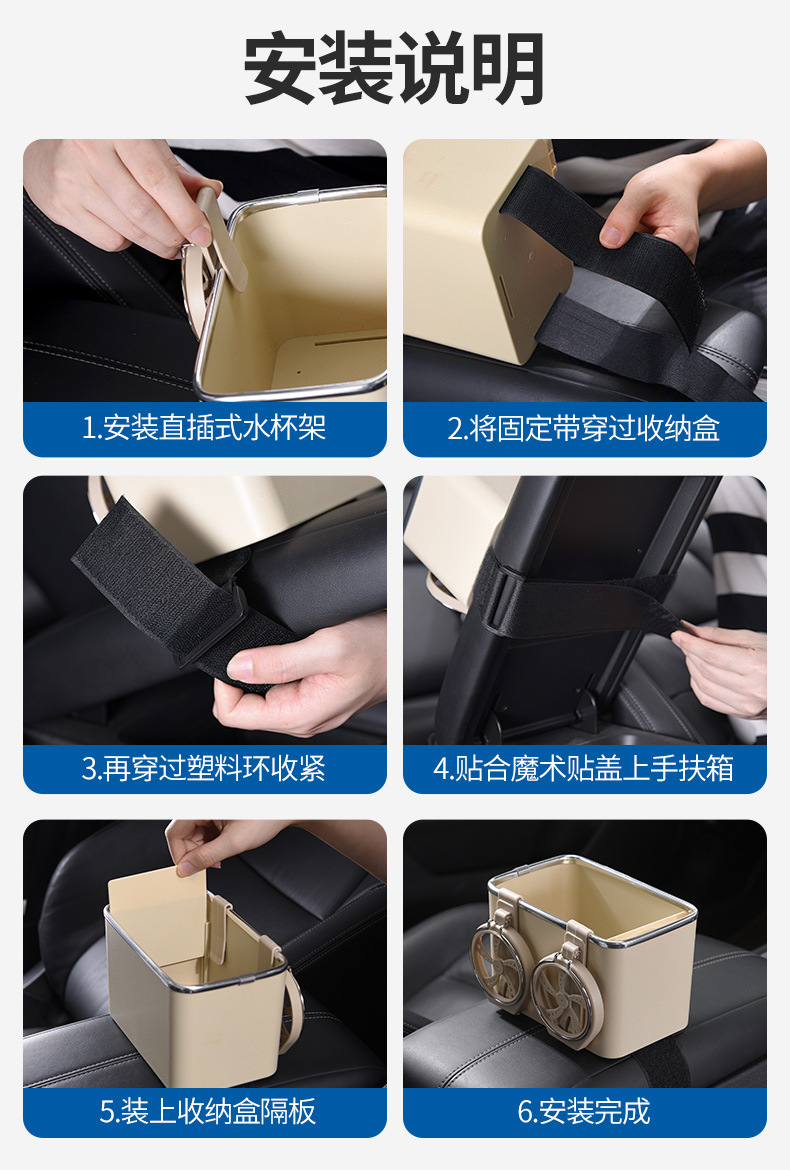 安装说明

1.安装直插式水杯架

2.将固定带穿过收纳盒

3.再穿过塑料环收紧

4.贴合魔术贴盖上手扶箱

5.装上收纳盒隔板

6.安装完成